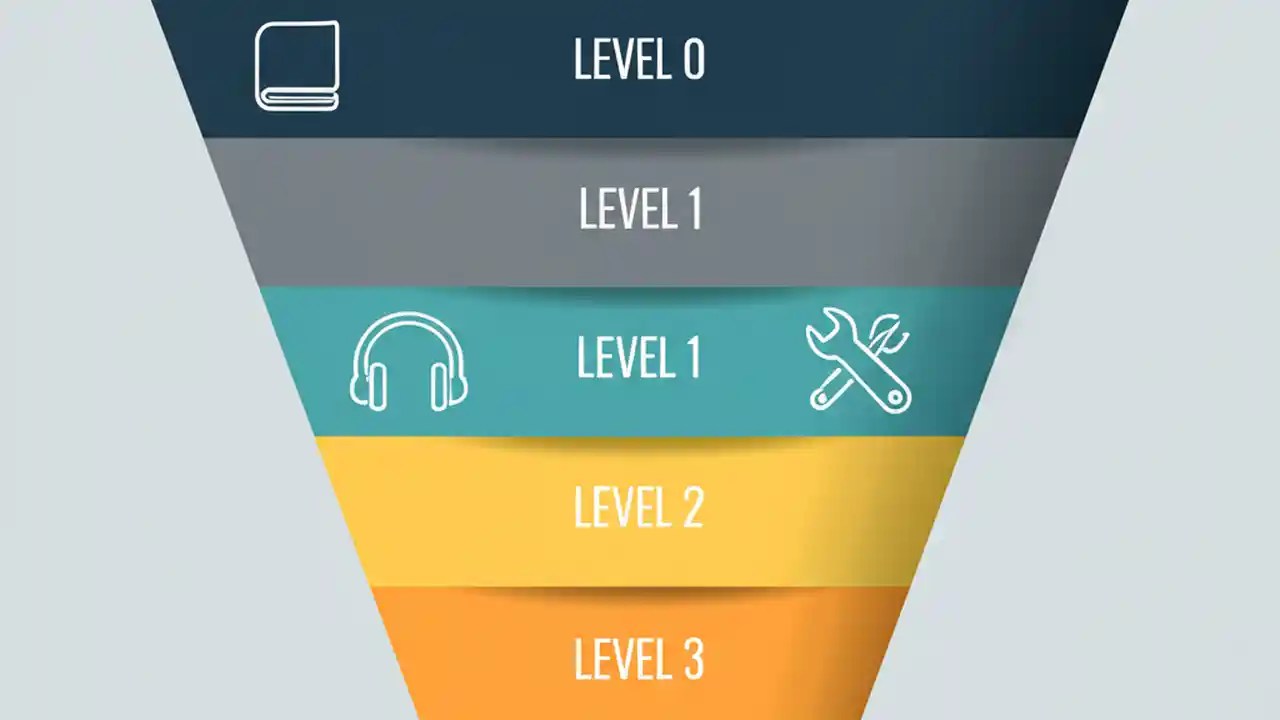 LEVEL 0

LEVEL 1

LEVEL 1

LEVEL 2

LEVEL 3