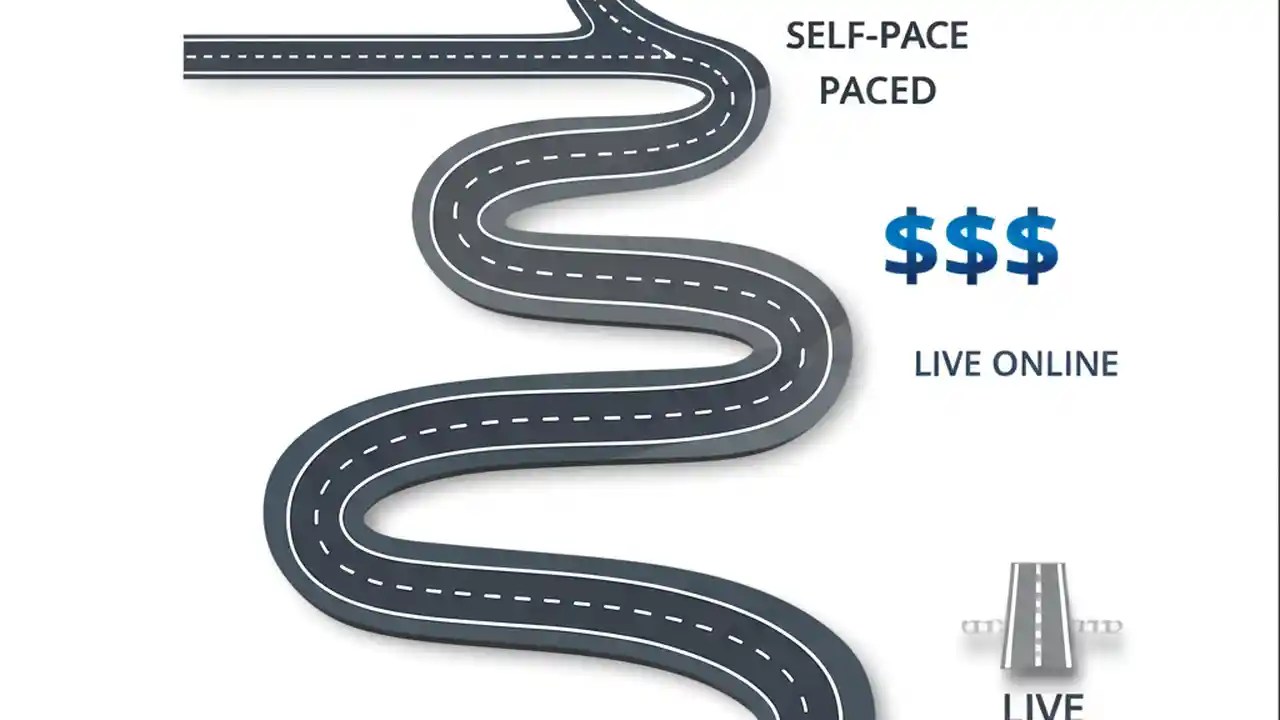 SELF-PACE
PACED

$$$

LIVE ONLINE

LIVE