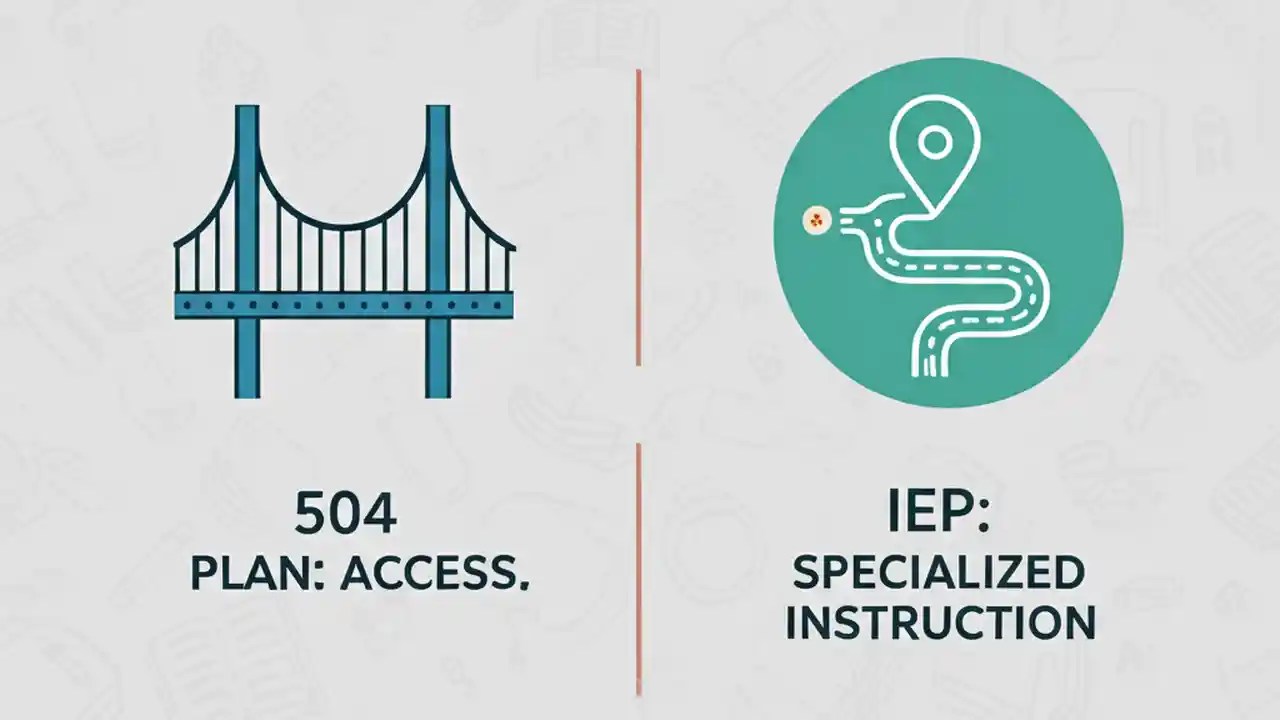 504
PLAN: ACCESS.

IEP:
SPECIALIZED
INSTRUCTION