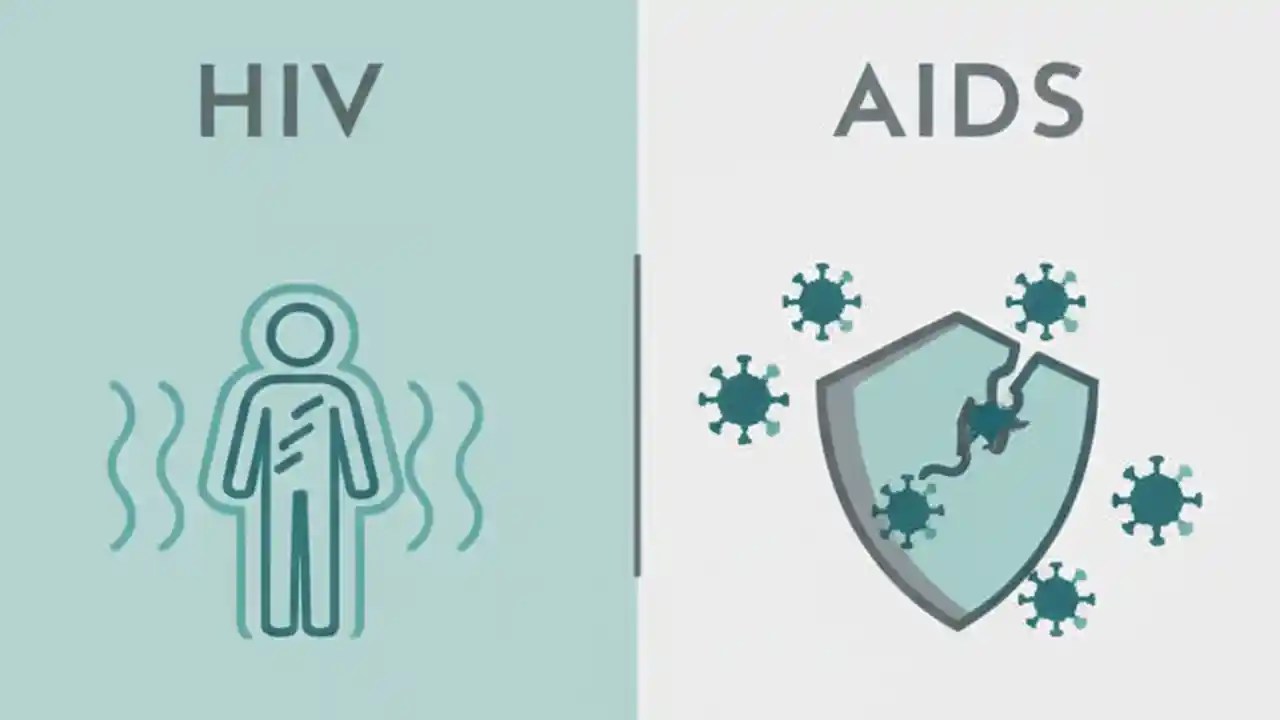 HIV

AIDS