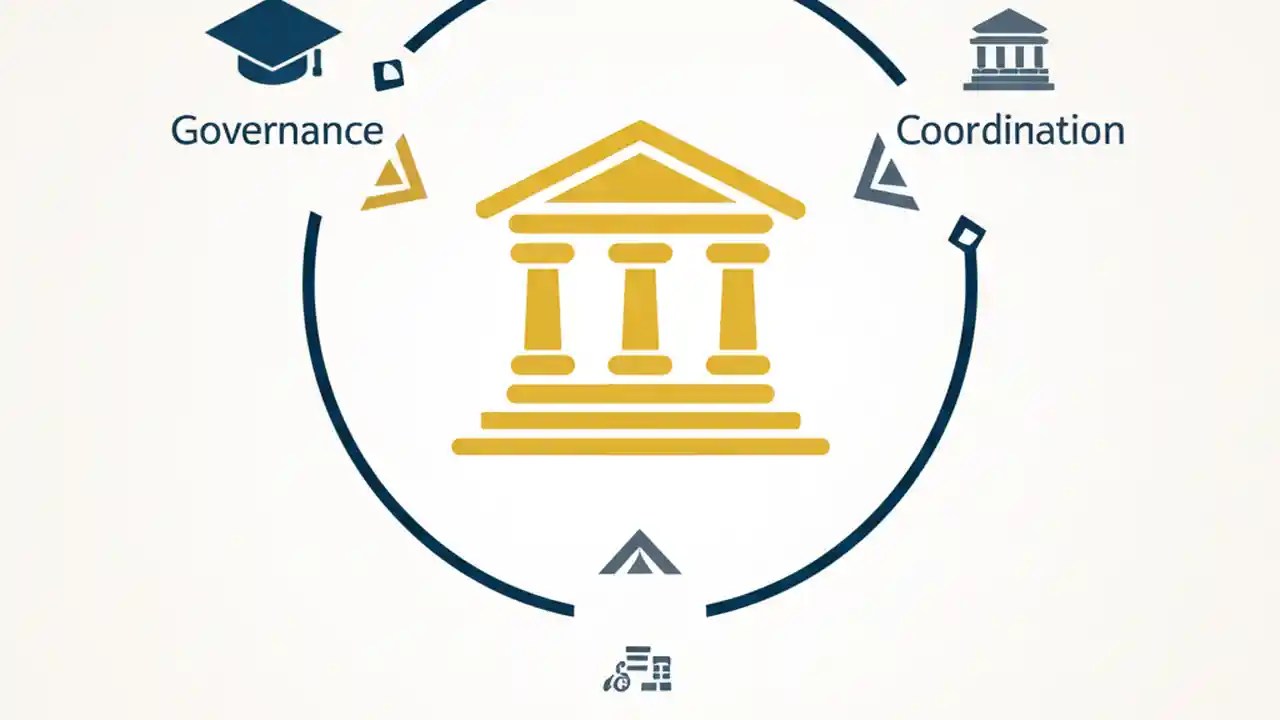 Governance

Coordination