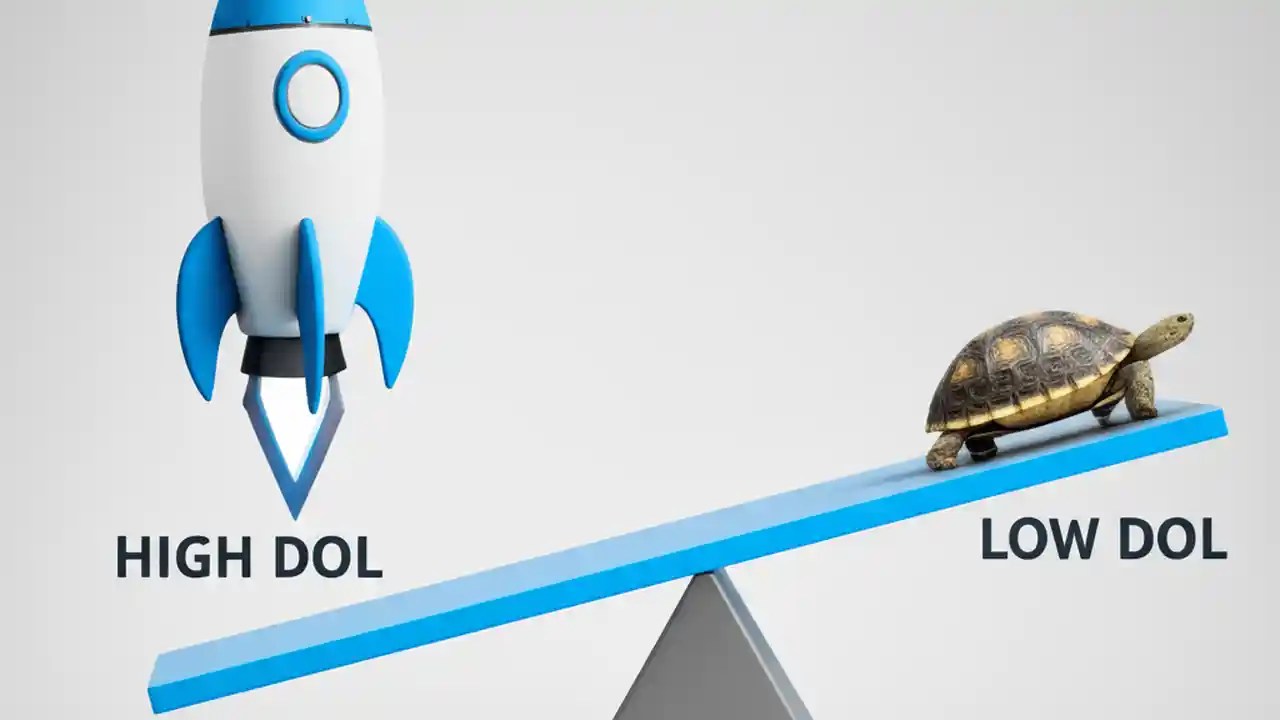 HIGH DOL

LOW DOL