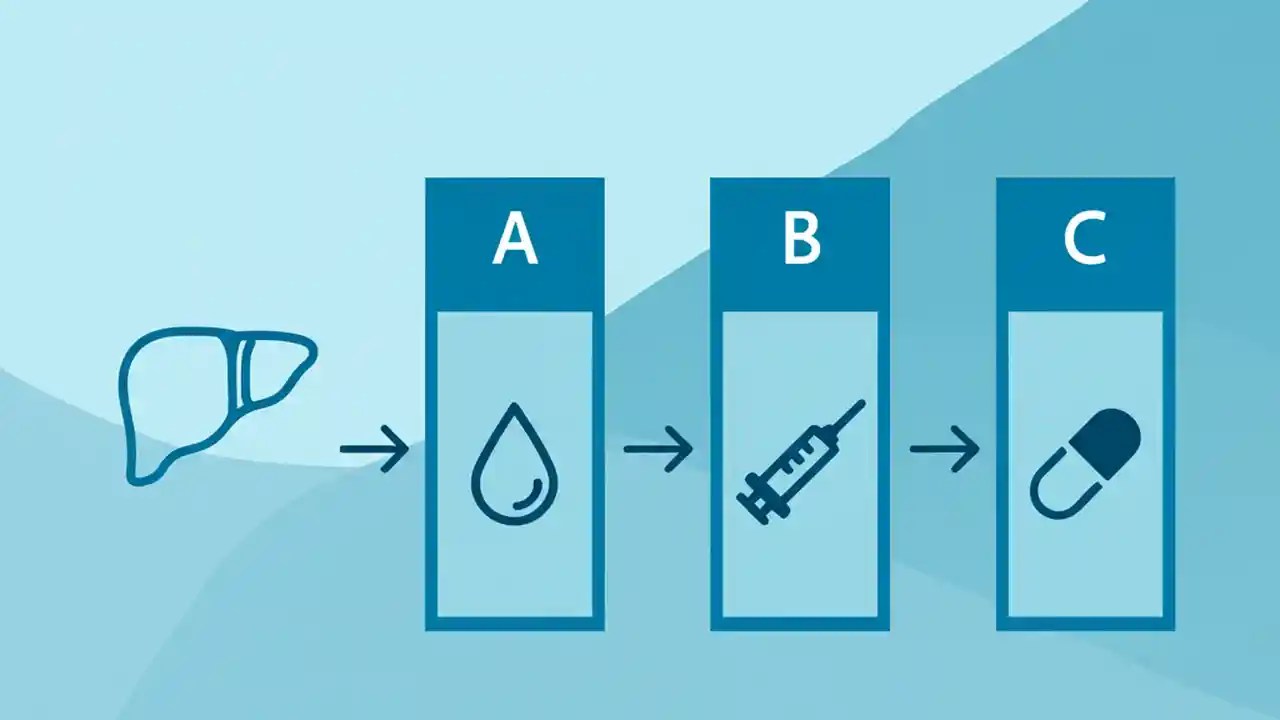 A

B

C