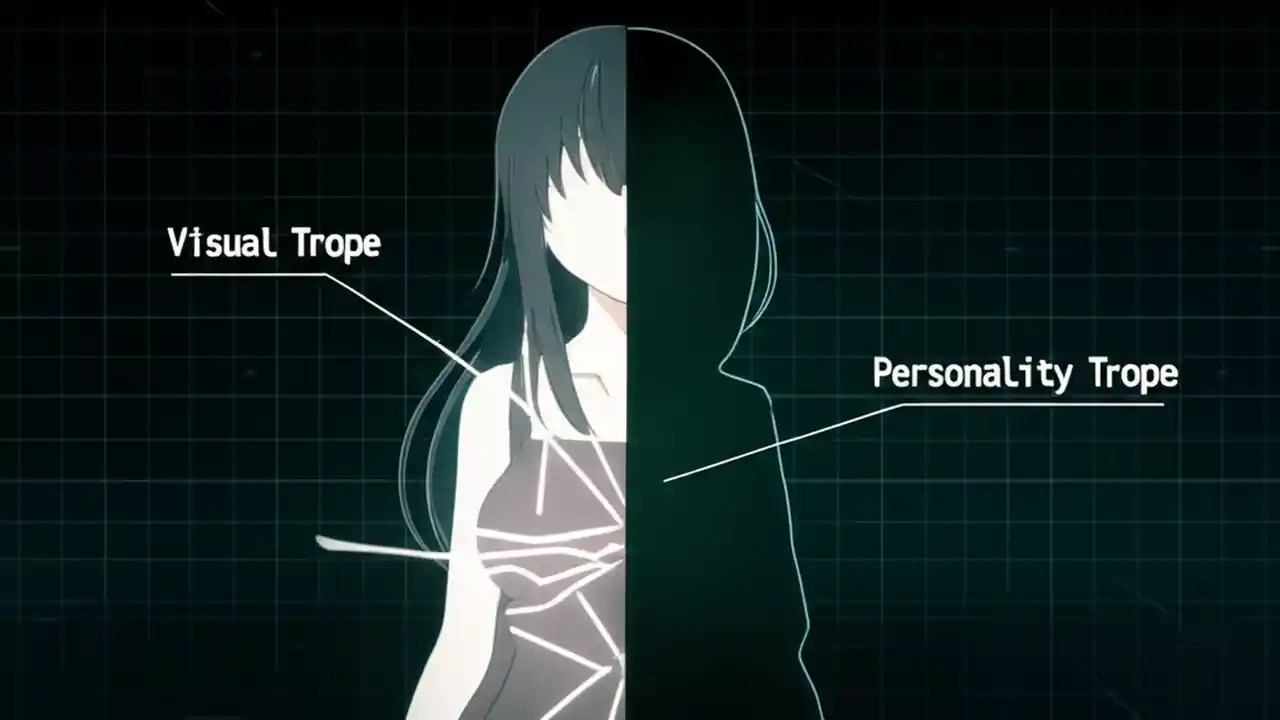 Visual Trope

Personality Trope