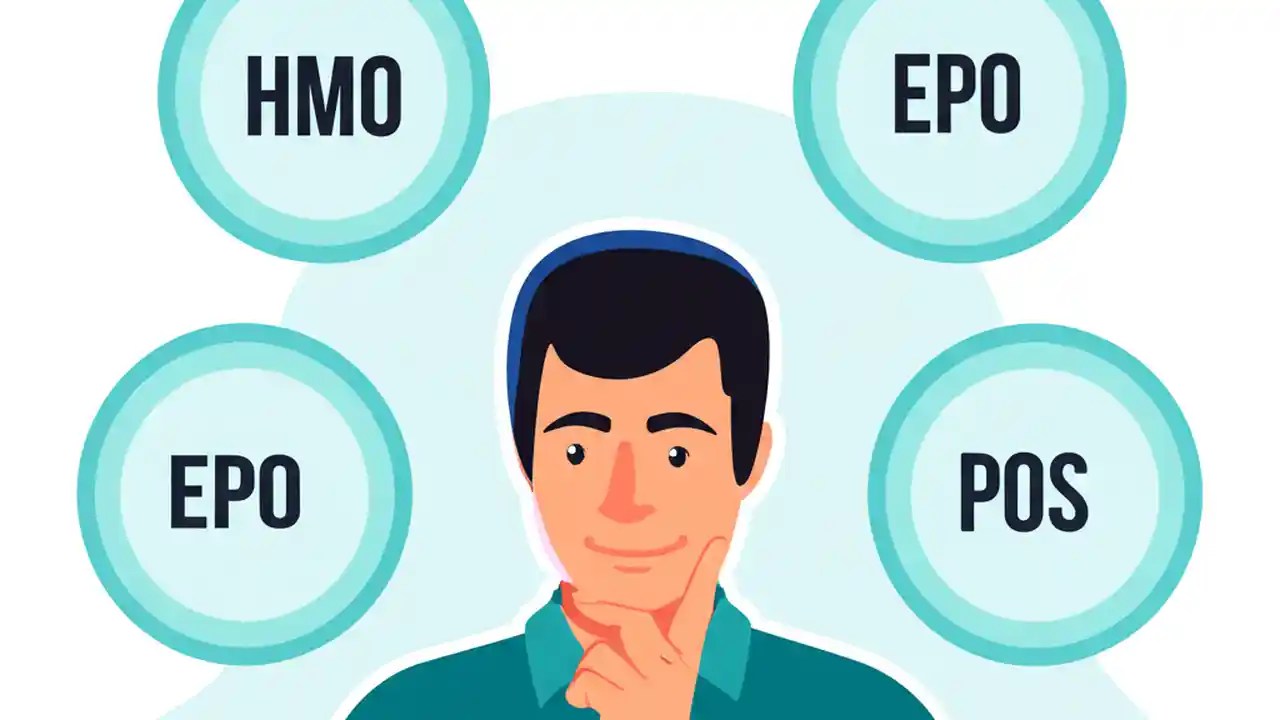 HMO

EPO

EPO

POS