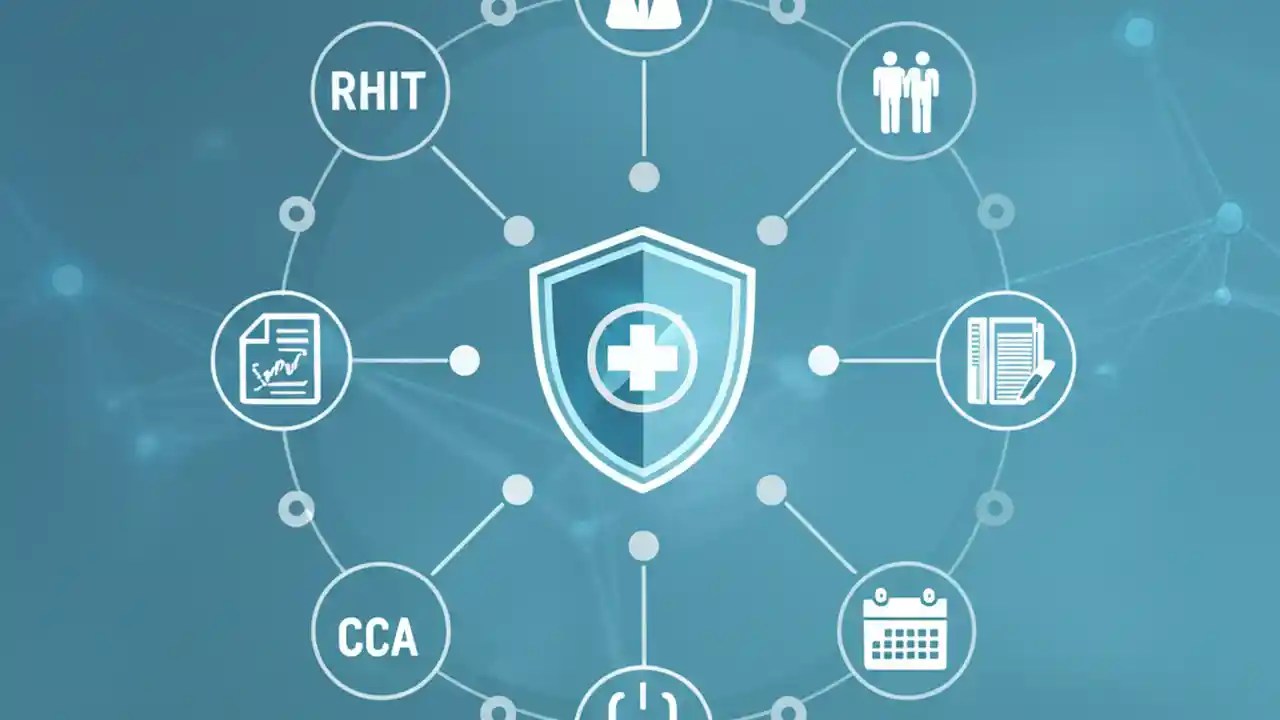 RHIT

CCA