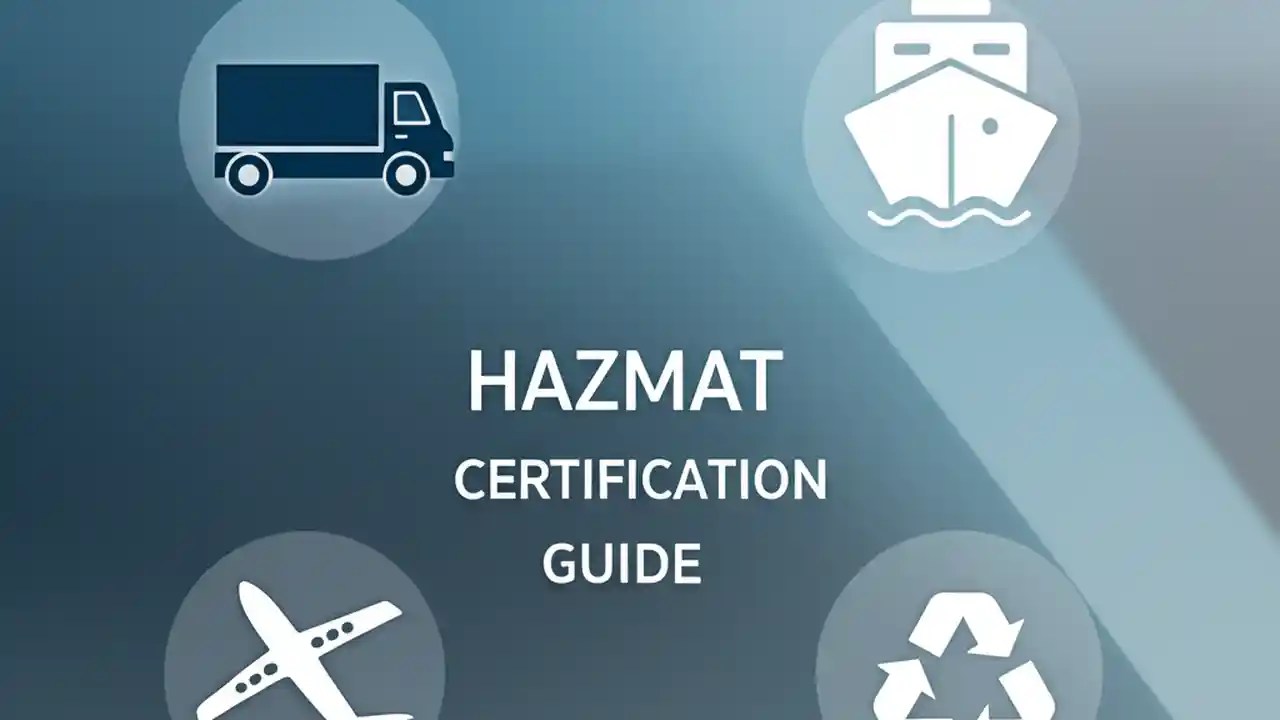 HAZMAT

CERTIFICATION

GUIDE