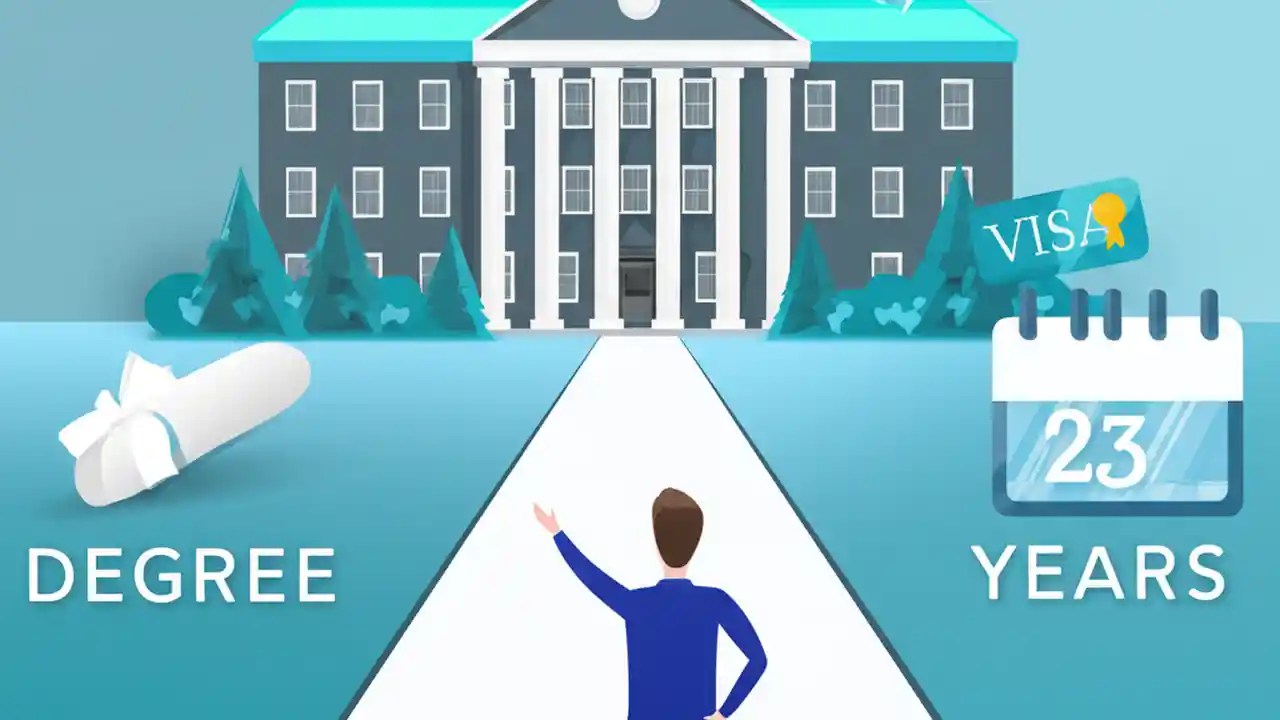 VISA

23

DEGREE

YEARS