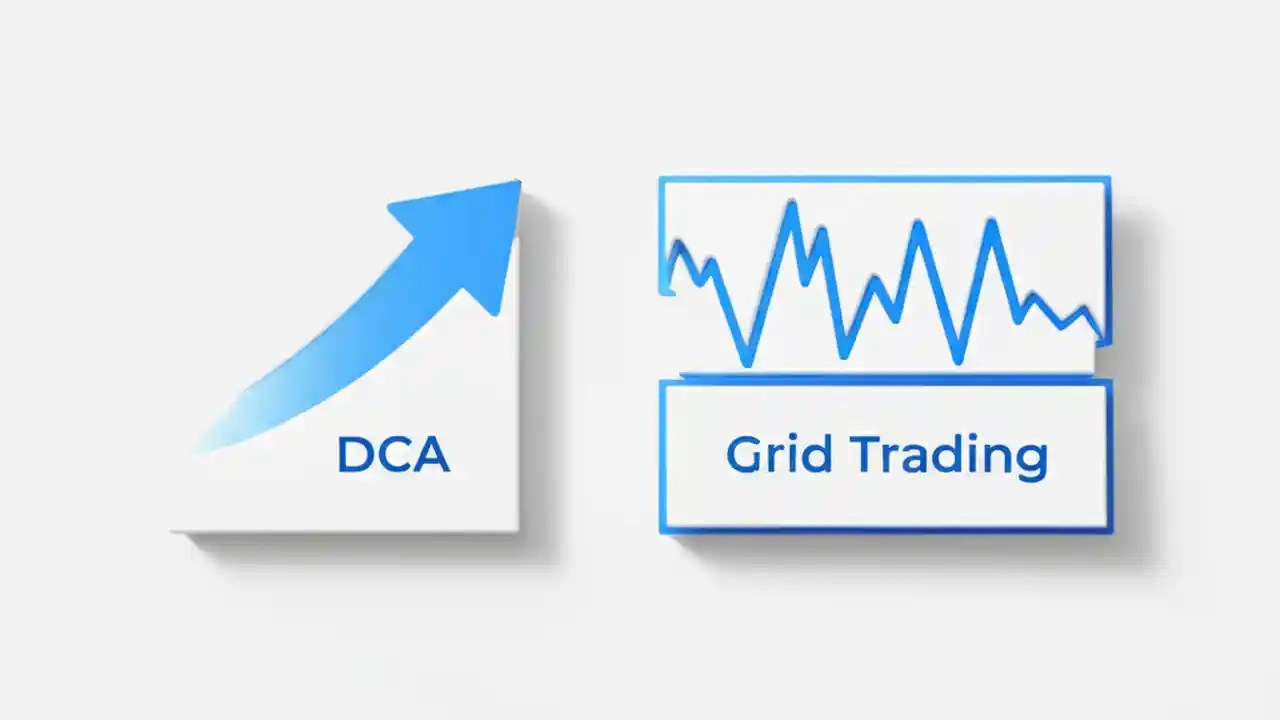 DCA

Grid Trading