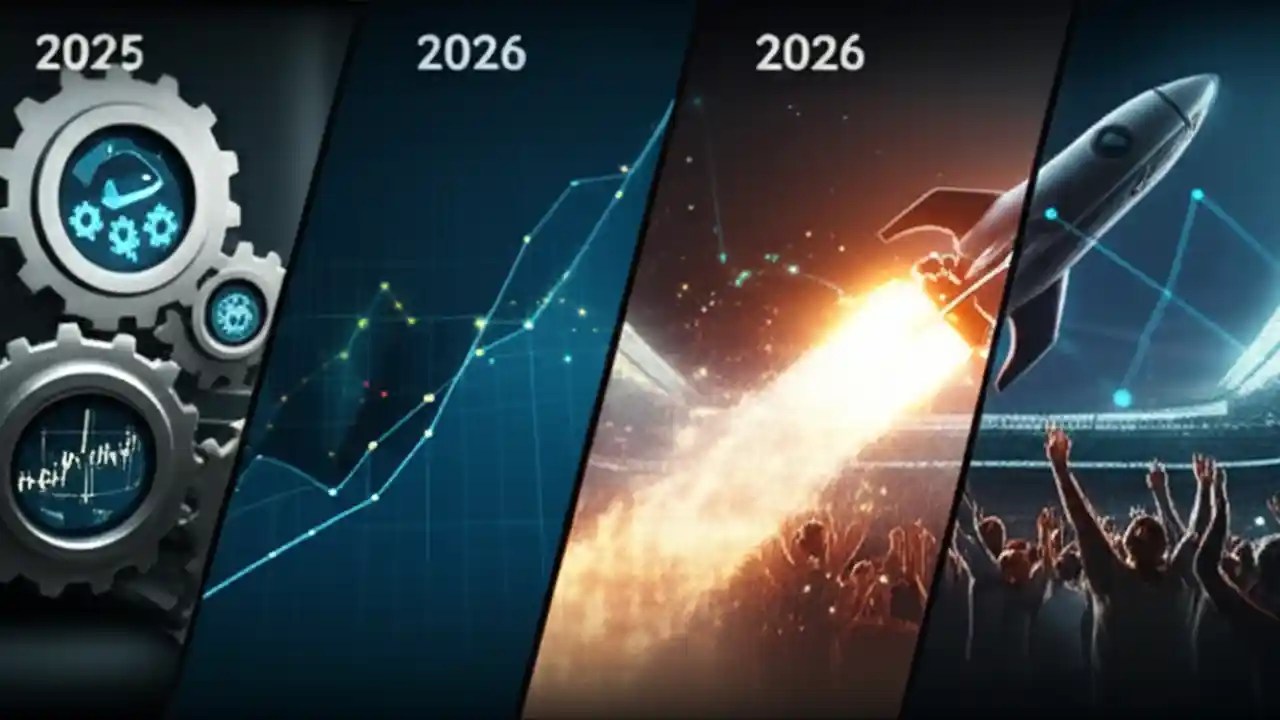 2025

2026

2026