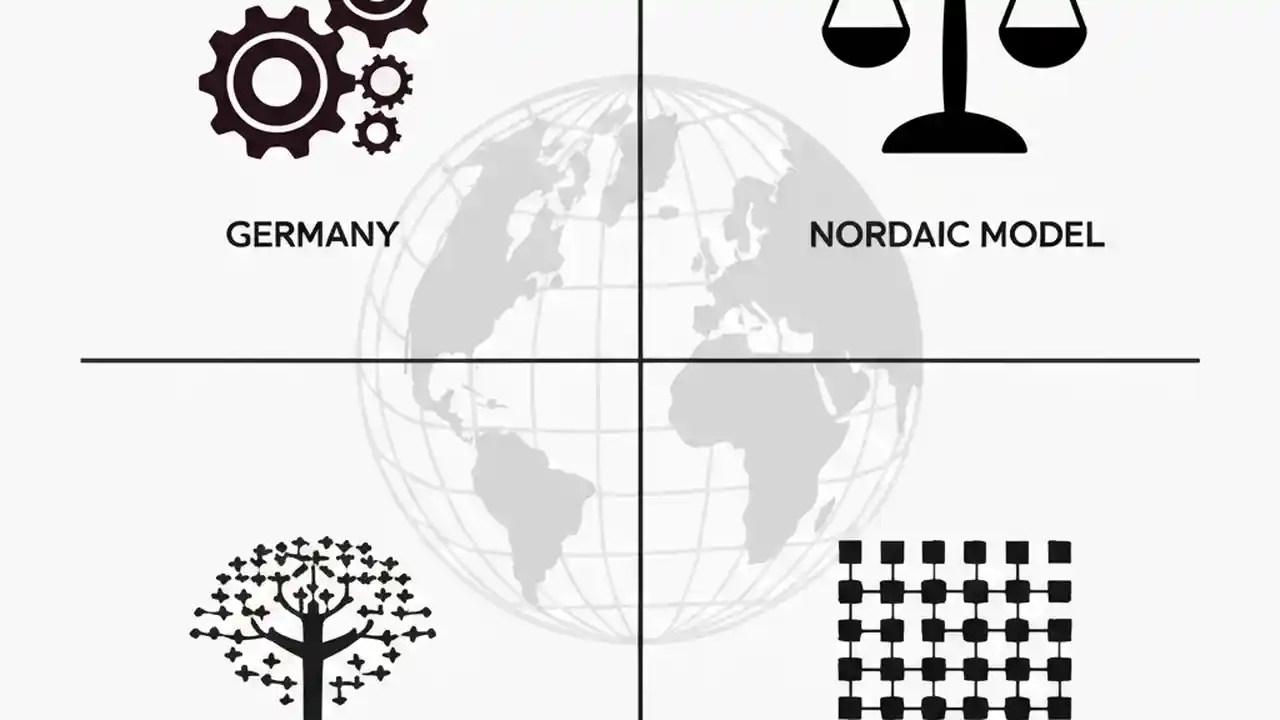 GERMANY

NORDAIC MODEL