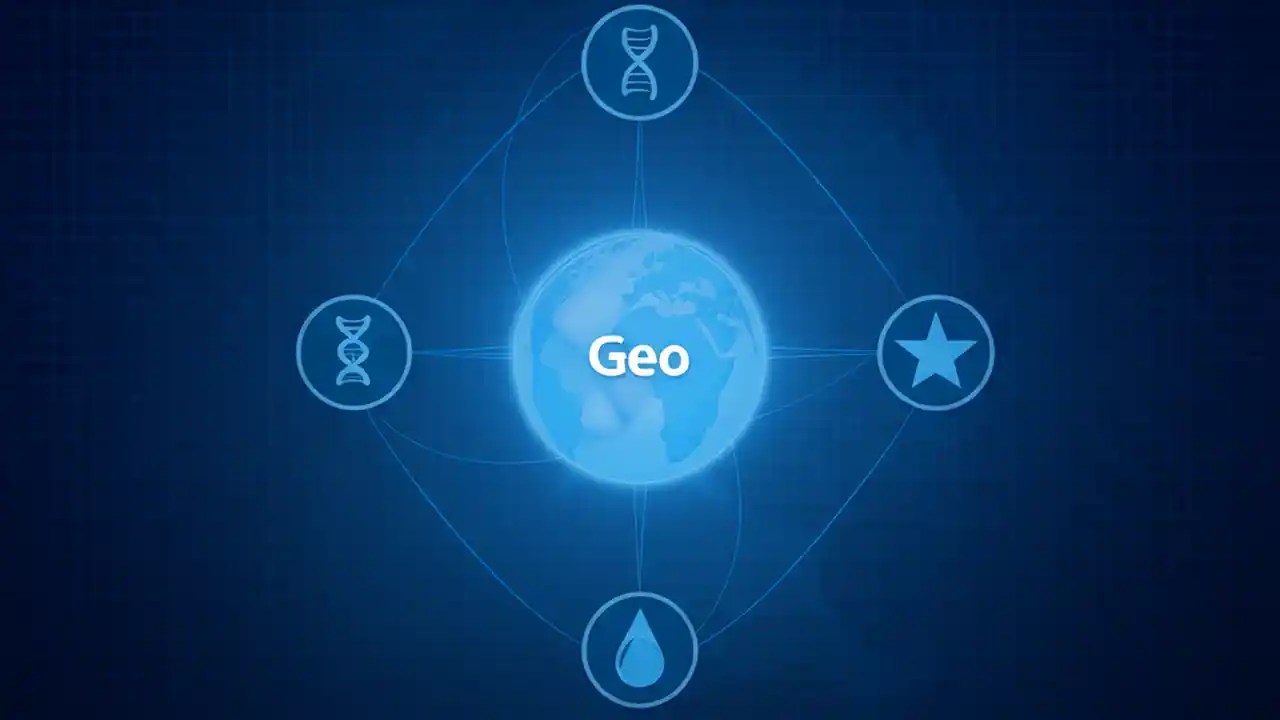 Geo