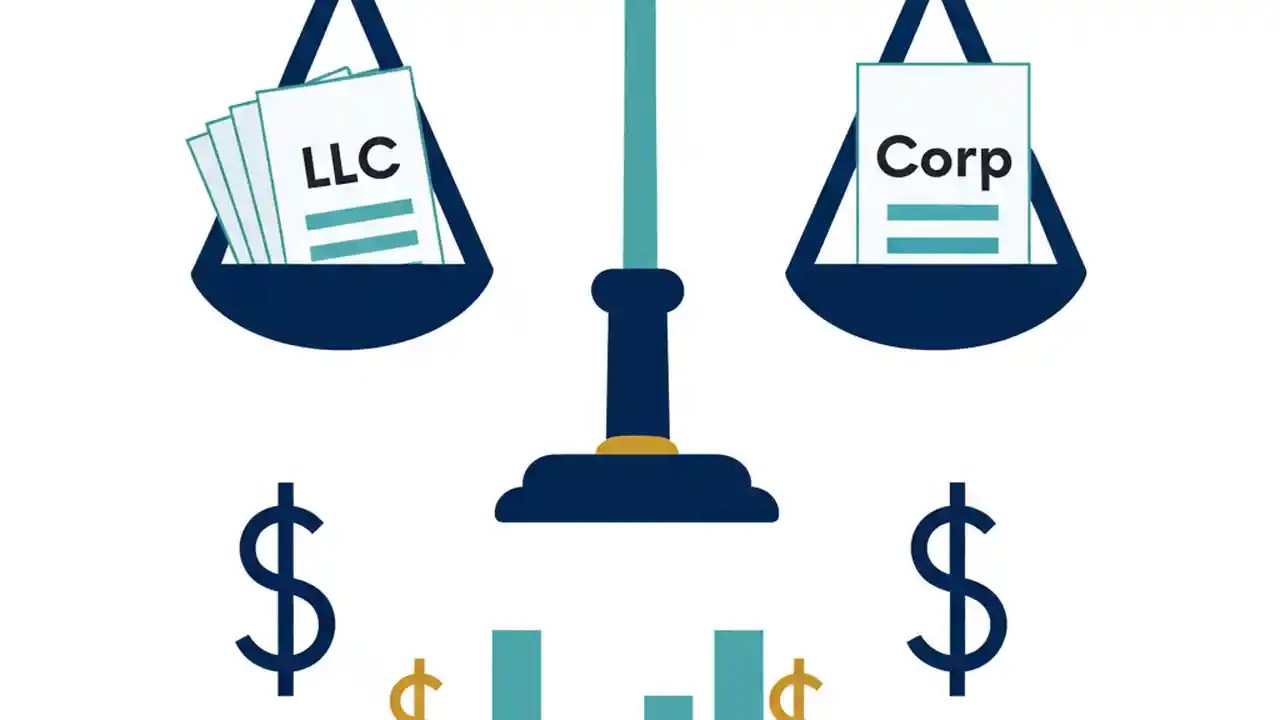 LLC

Corp

$

$

$

$