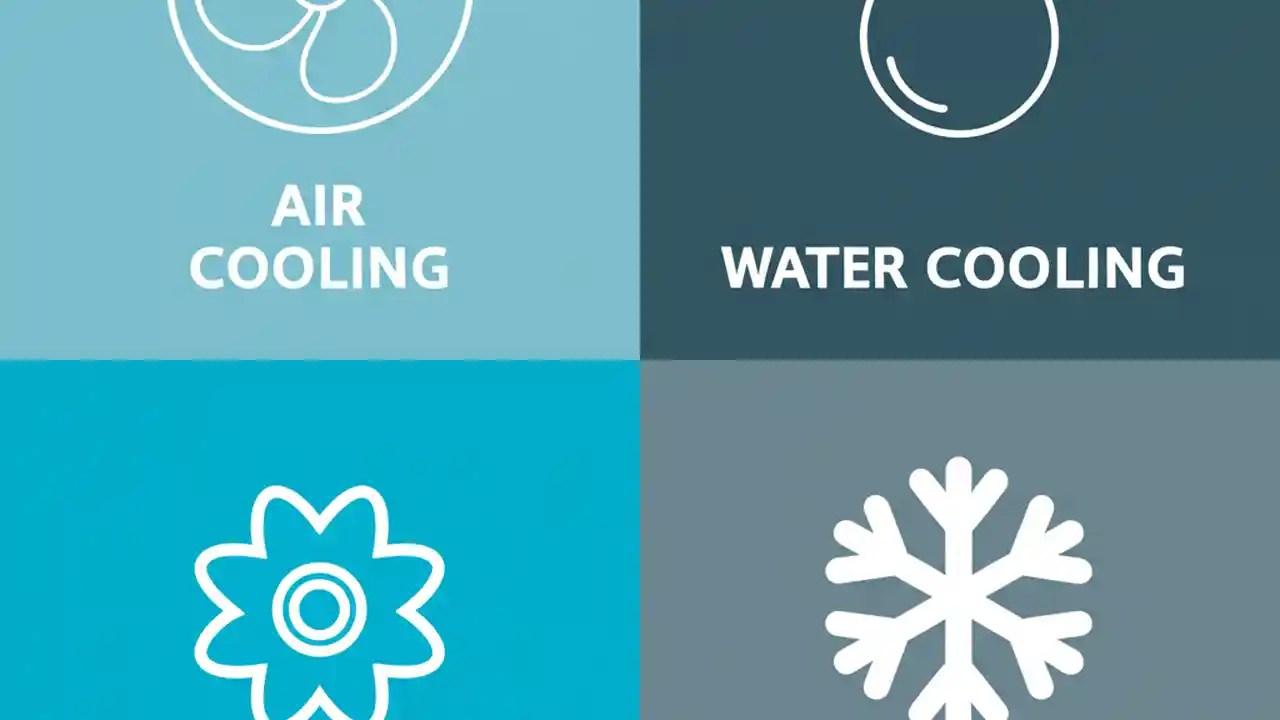 AIR
COOLING

WATER COOLING