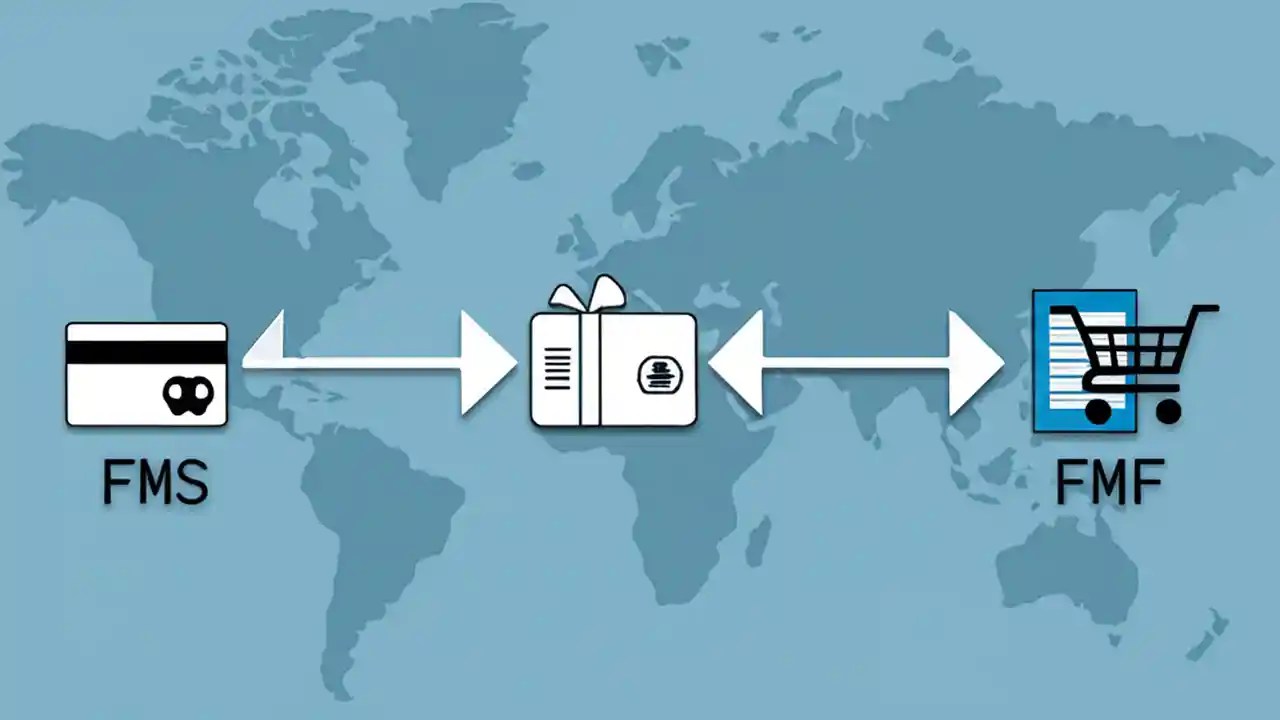 FMS

FMF