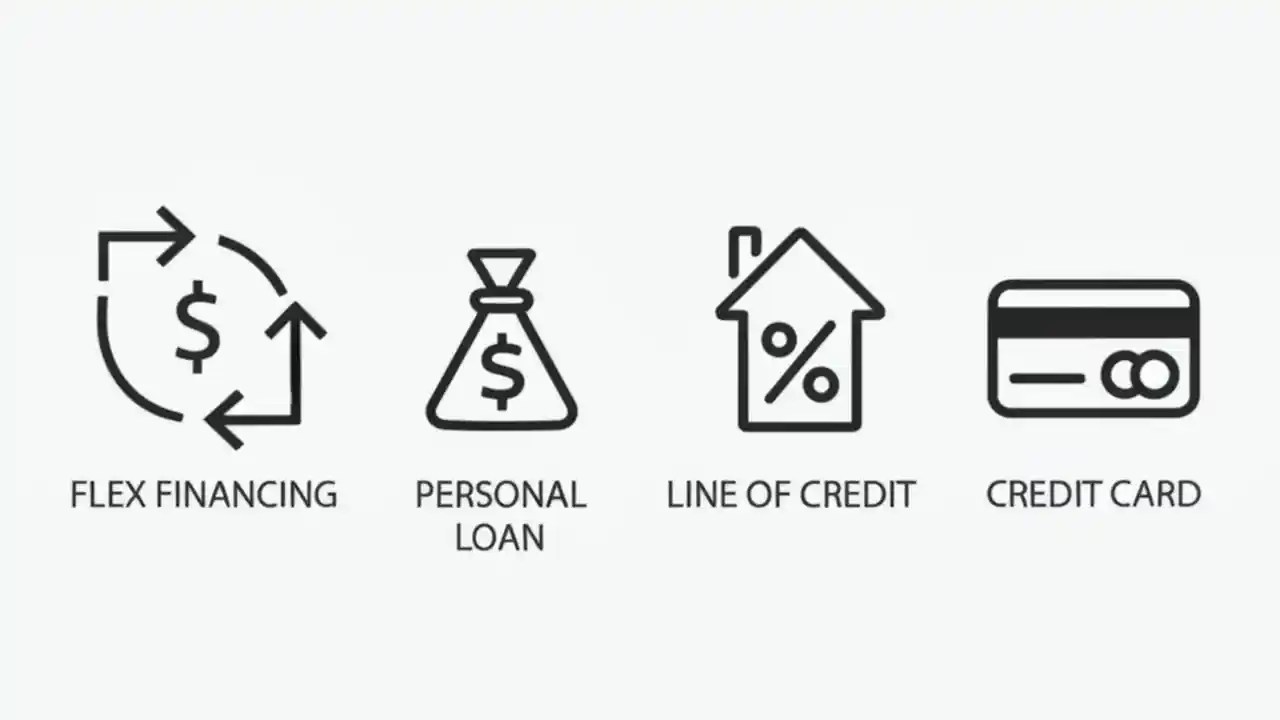 $

FLEX FINANCING

$

PERSONAL LOAN

%

LINE OF CREDIT

CREDIT CARD