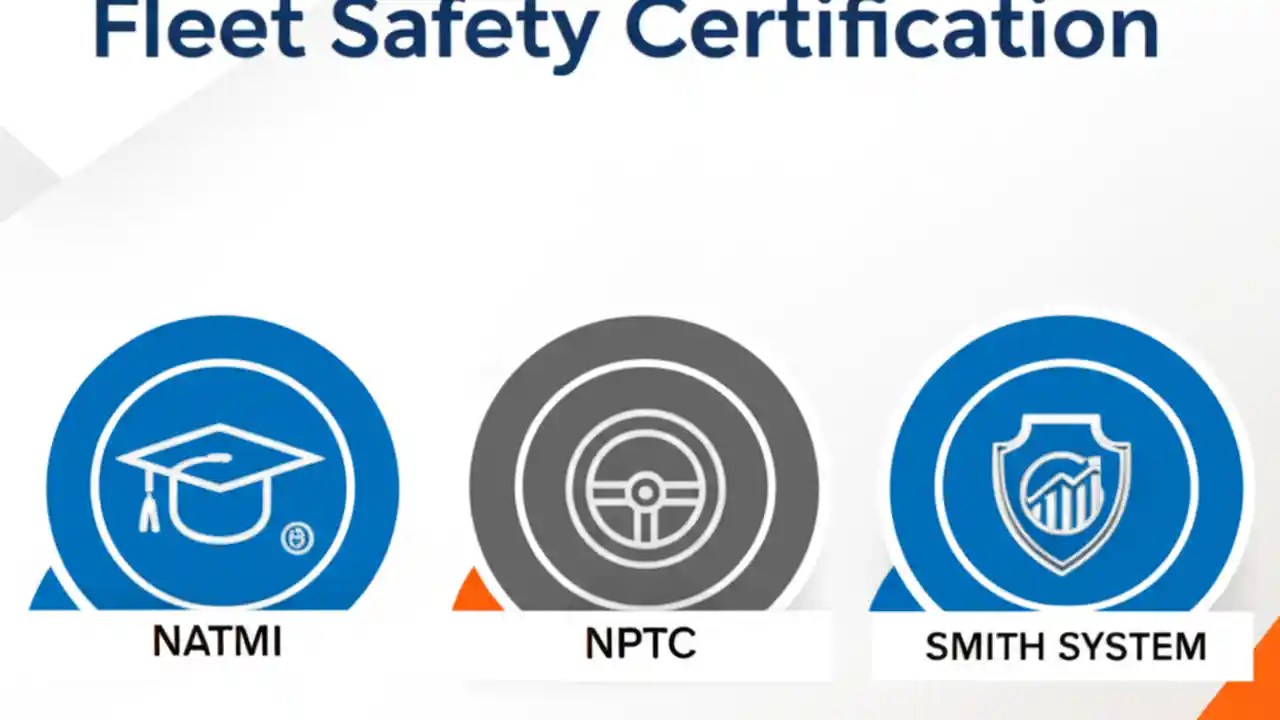 Fleet Safety Certification

NATMI

NPTC

SMITH SYSTEM