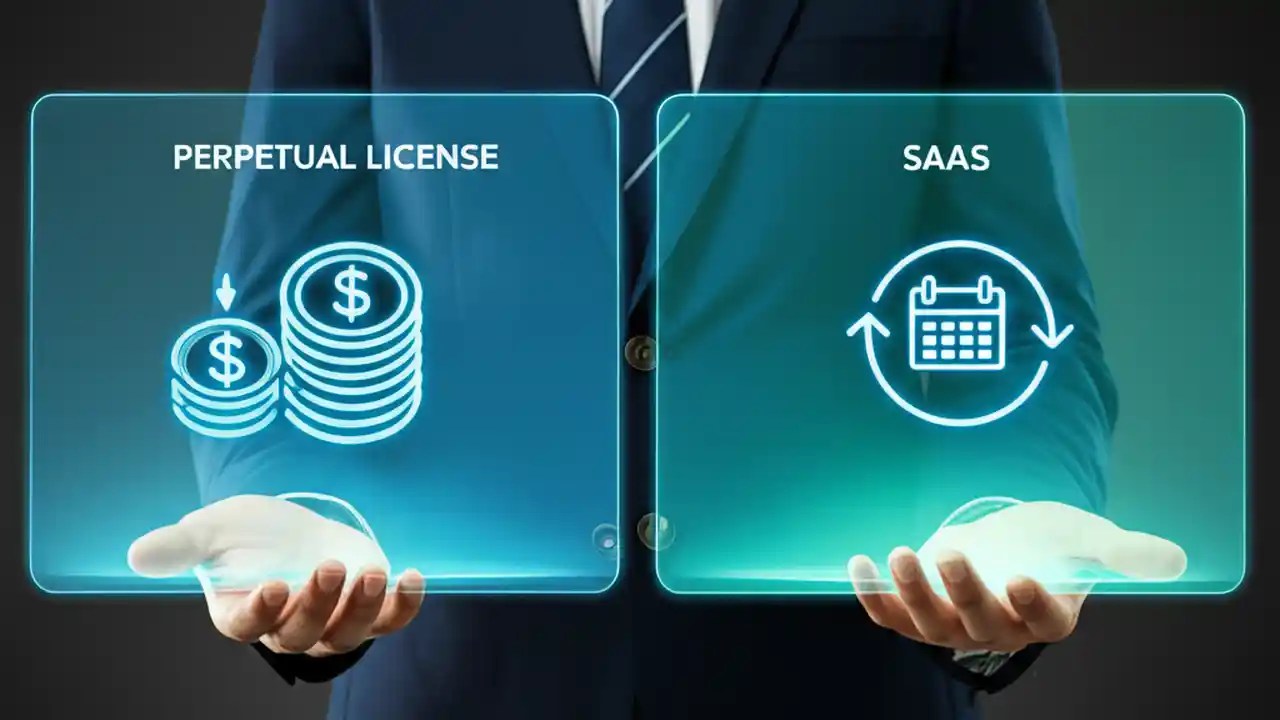 PERPETUAL LICENSE

$

$

SAAS