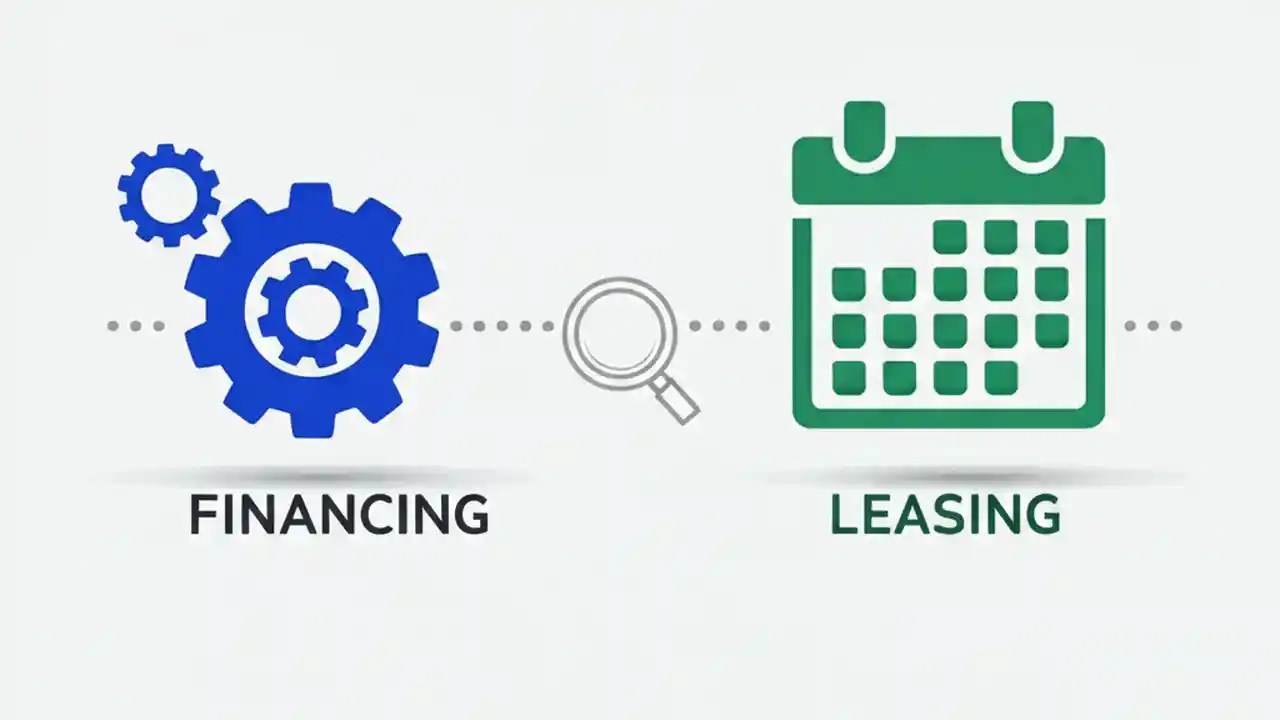 FINANCING

LEASING