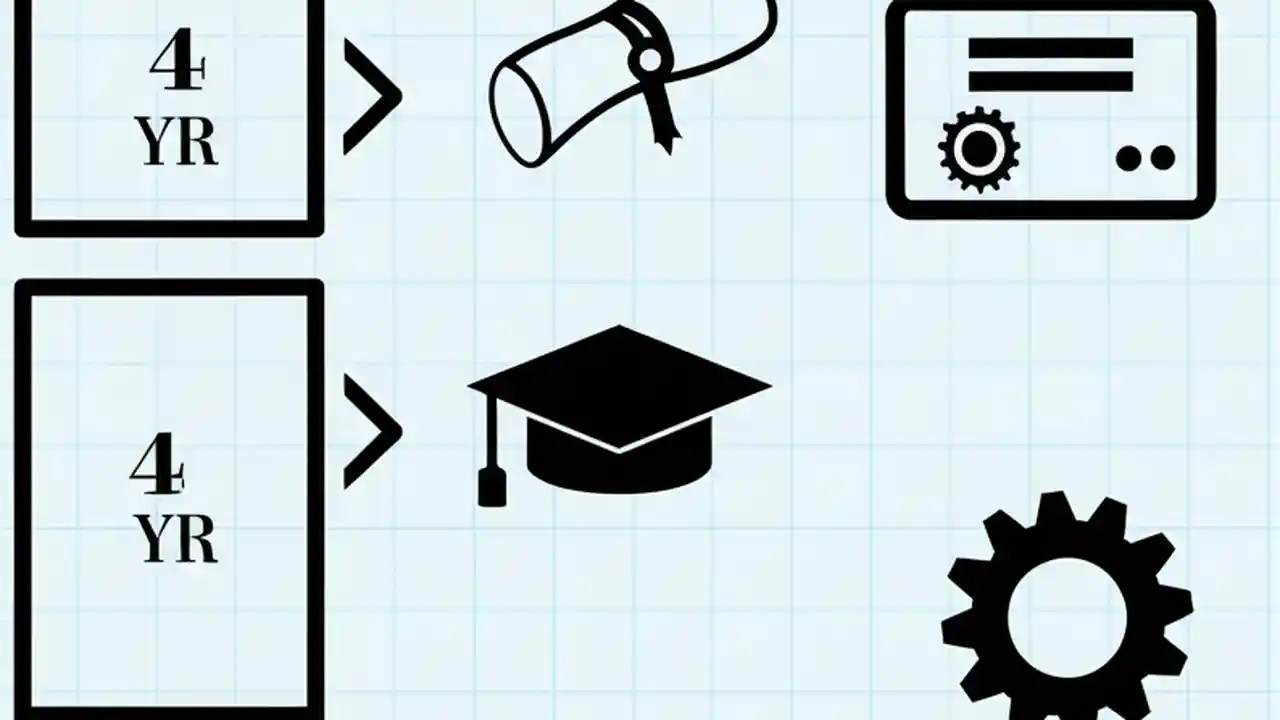 4
YR

4
YR