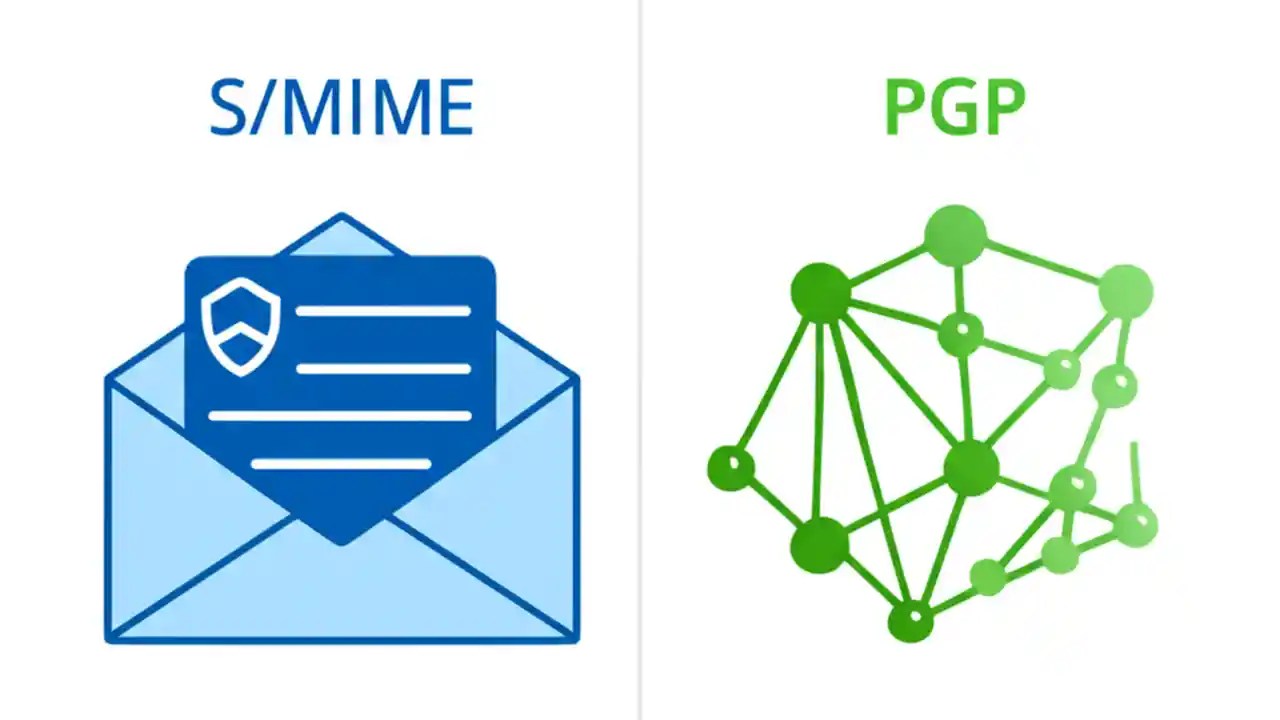 S/MIME

PGP