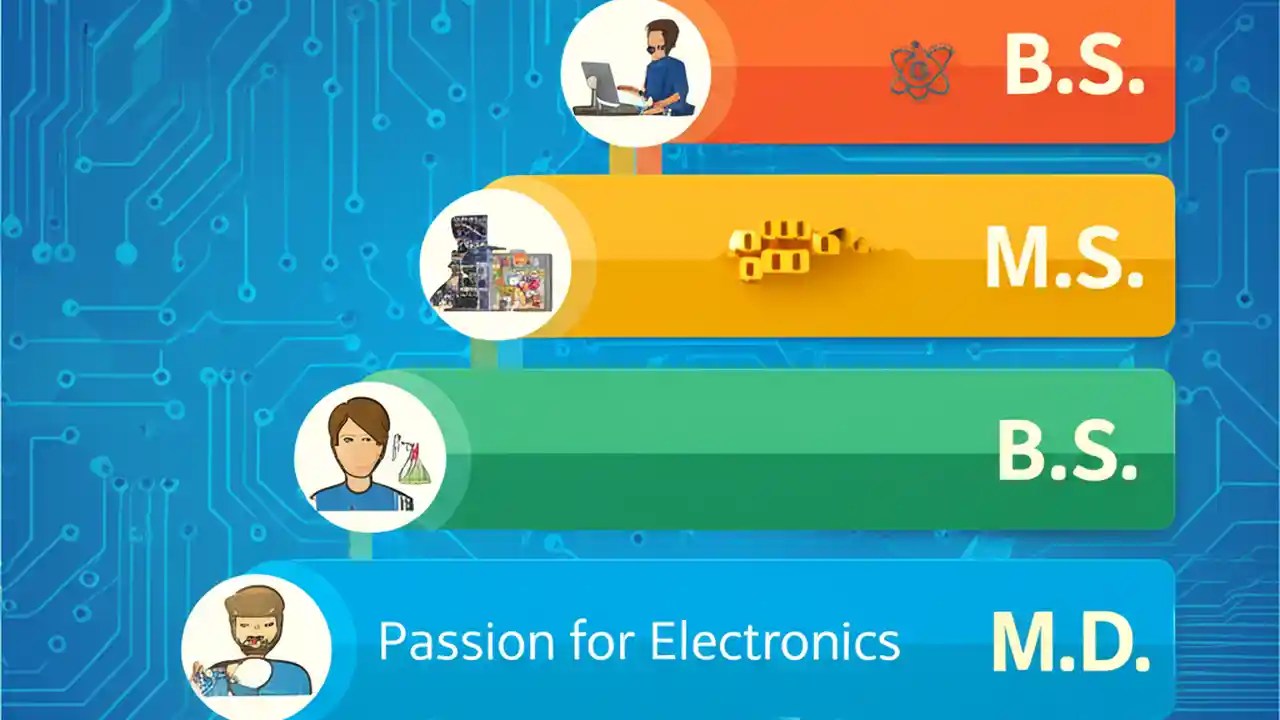 B.S.

M.S.

B.S.

Passion for Electronics

M.D.