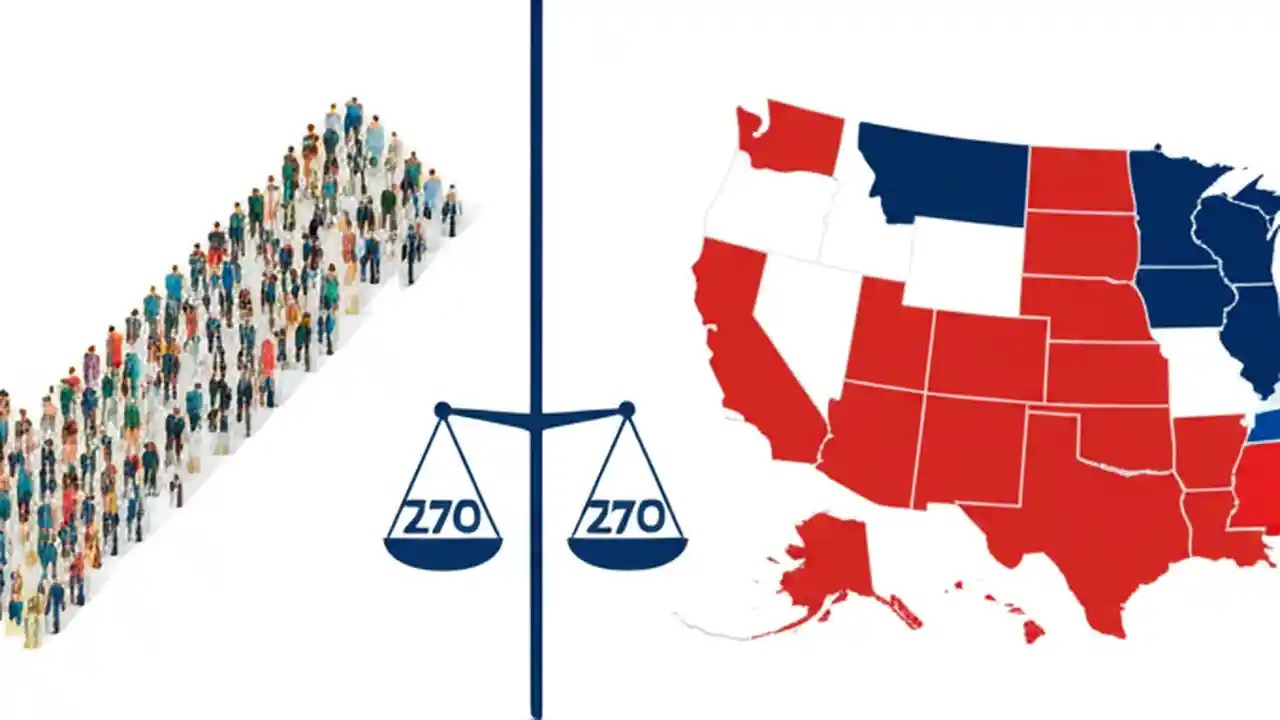 270

270