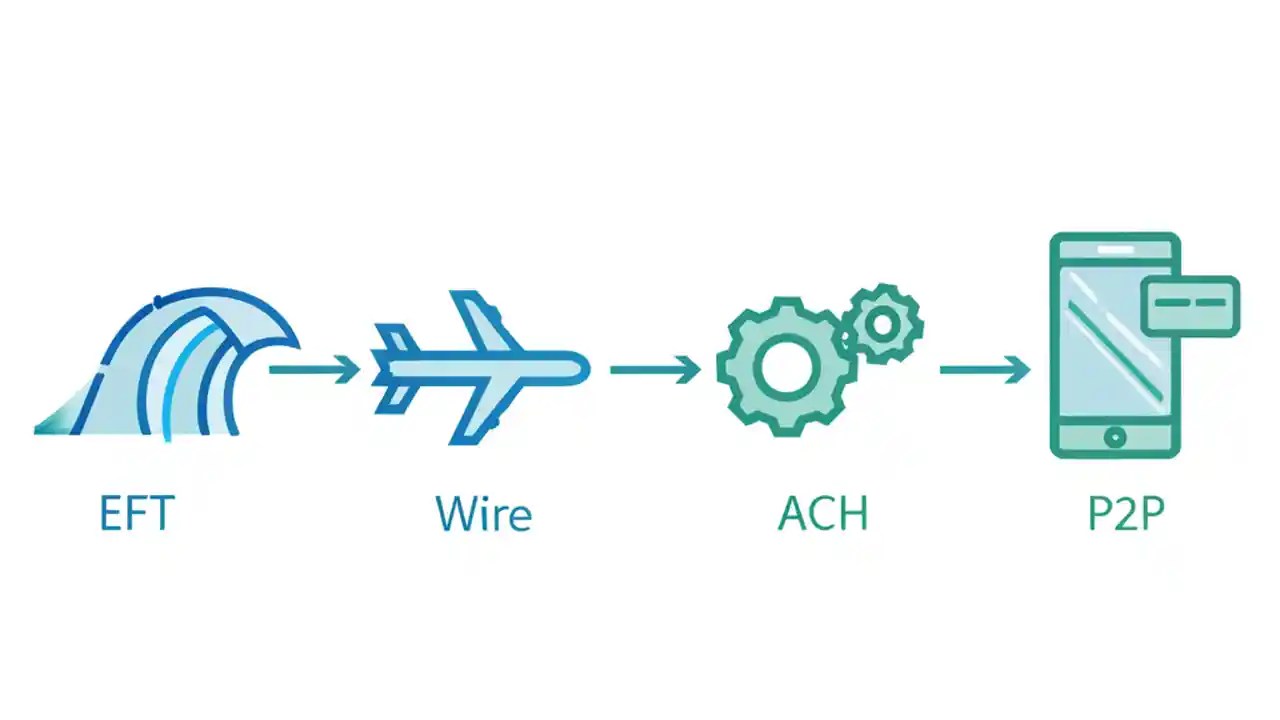 EFT

Wire

ACH

P2P