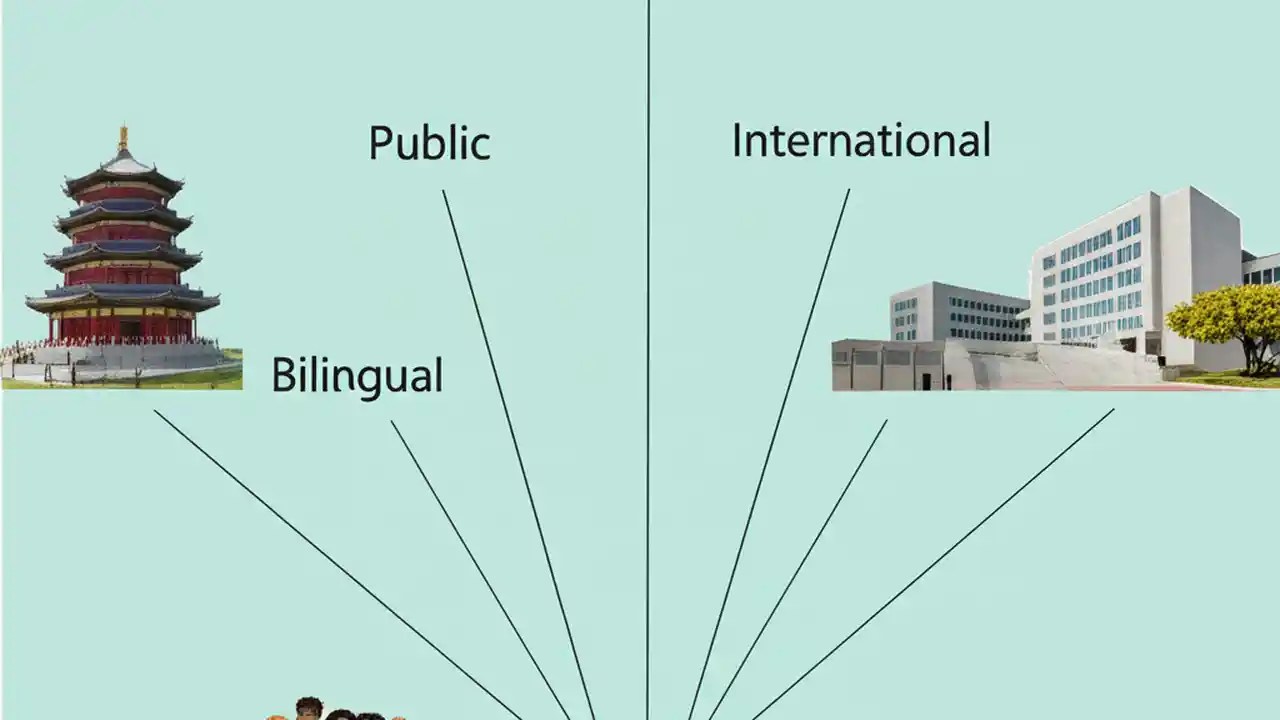 Public

International

Bilingual