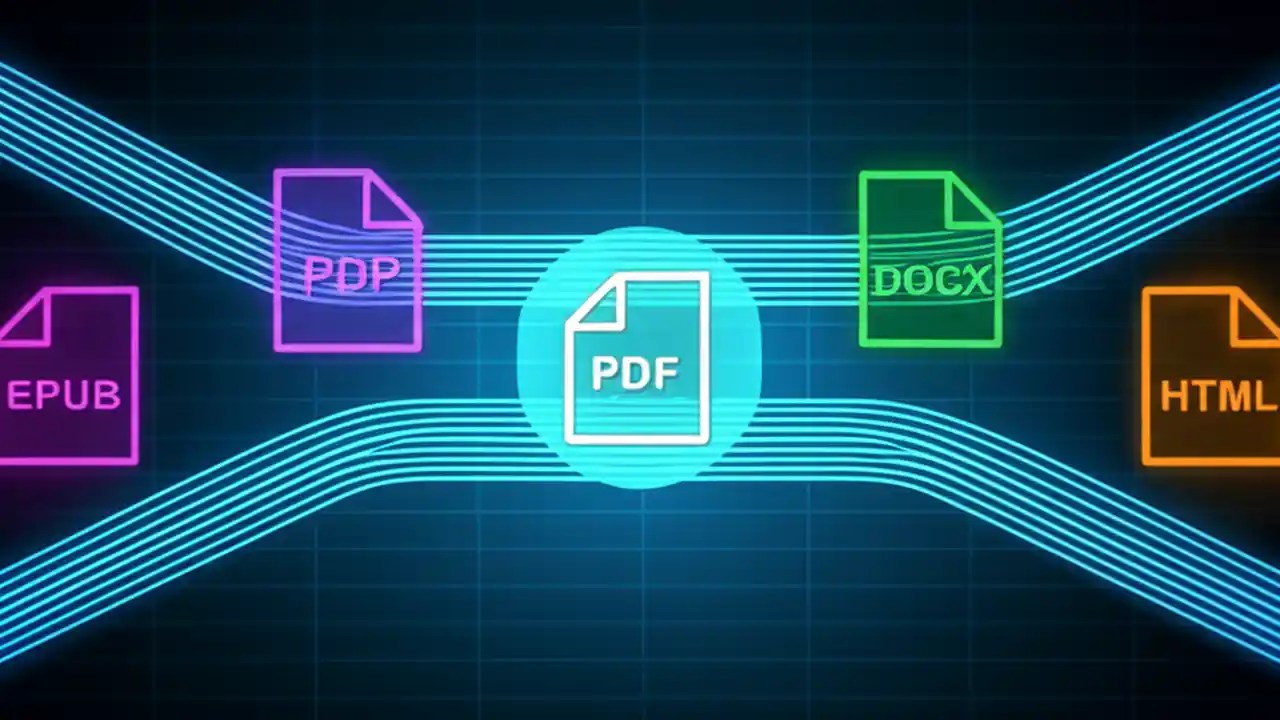 EPUB

PDP

PDF

DOCX

HTML