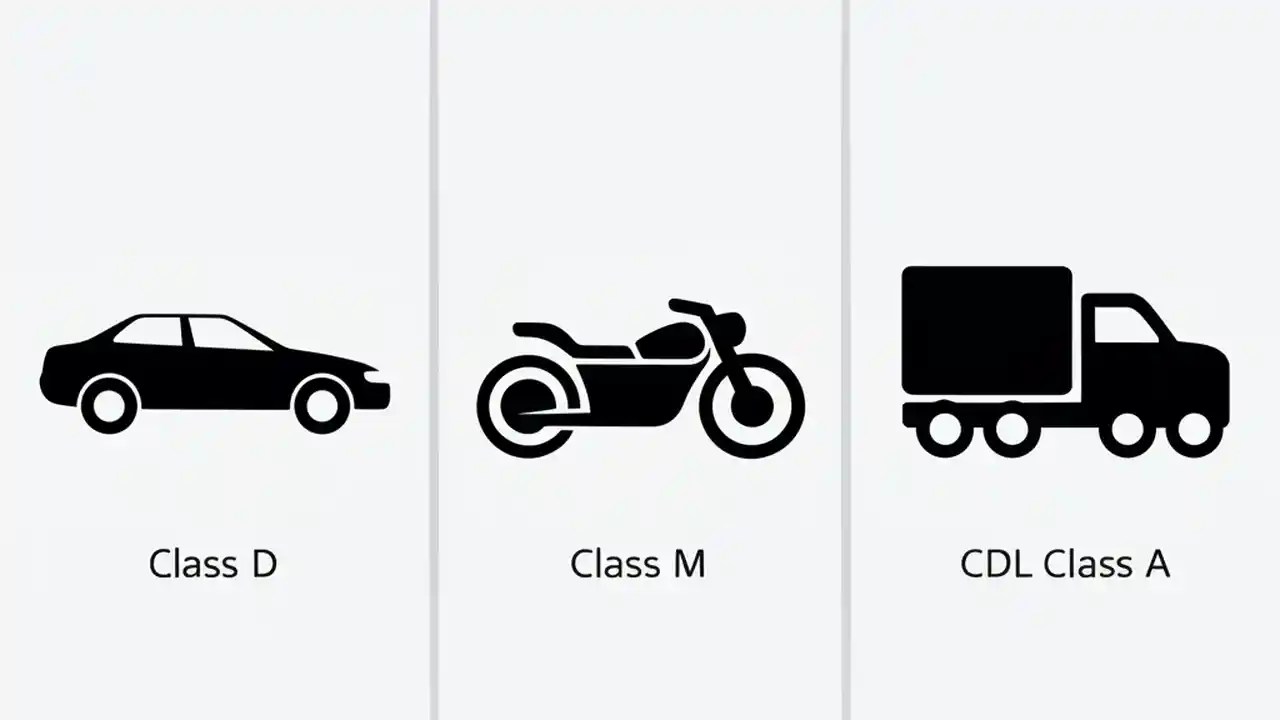 Class D

Class M

CDL Class A