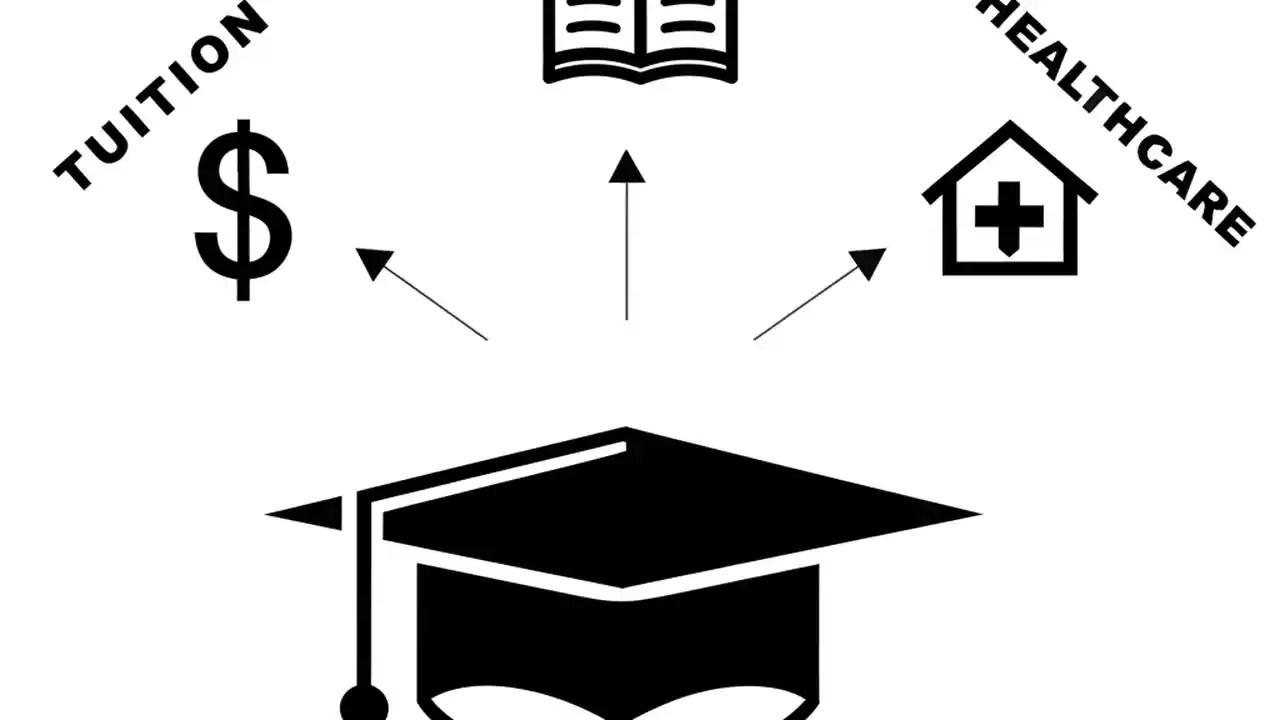 TUITION

$

HEALTHCARE