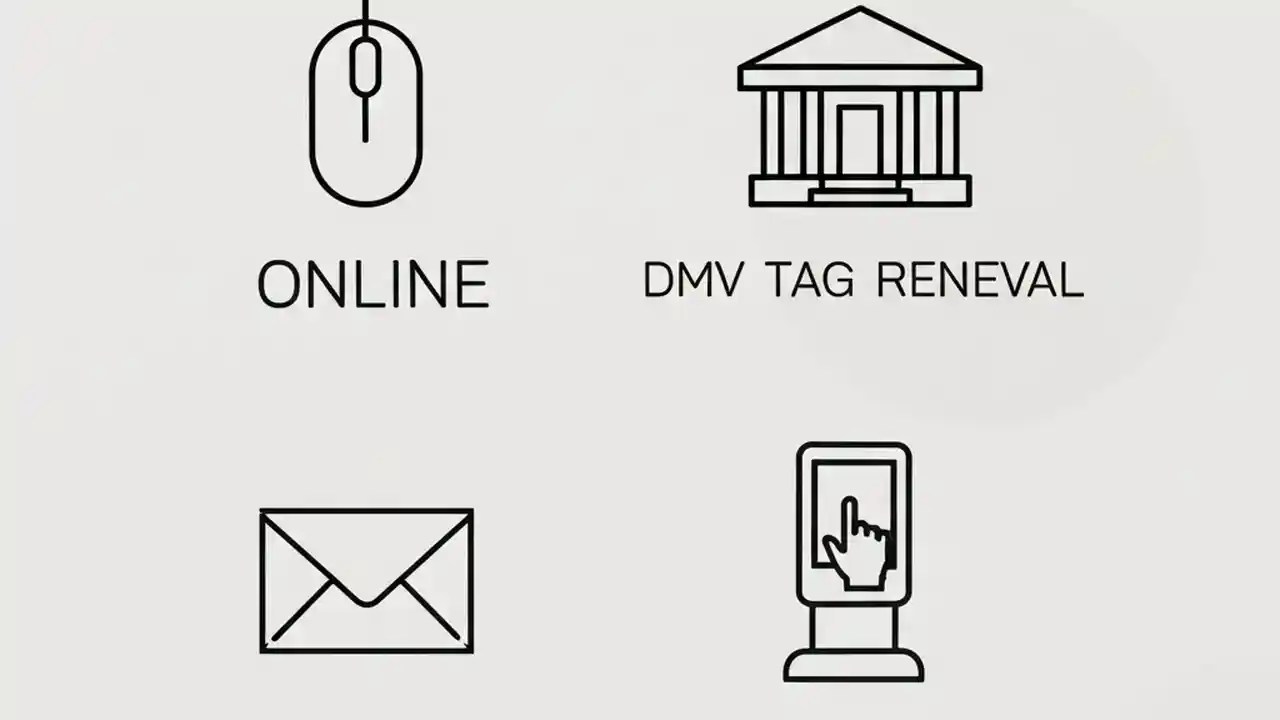 ONLINE

DMV TAG RENEVAL