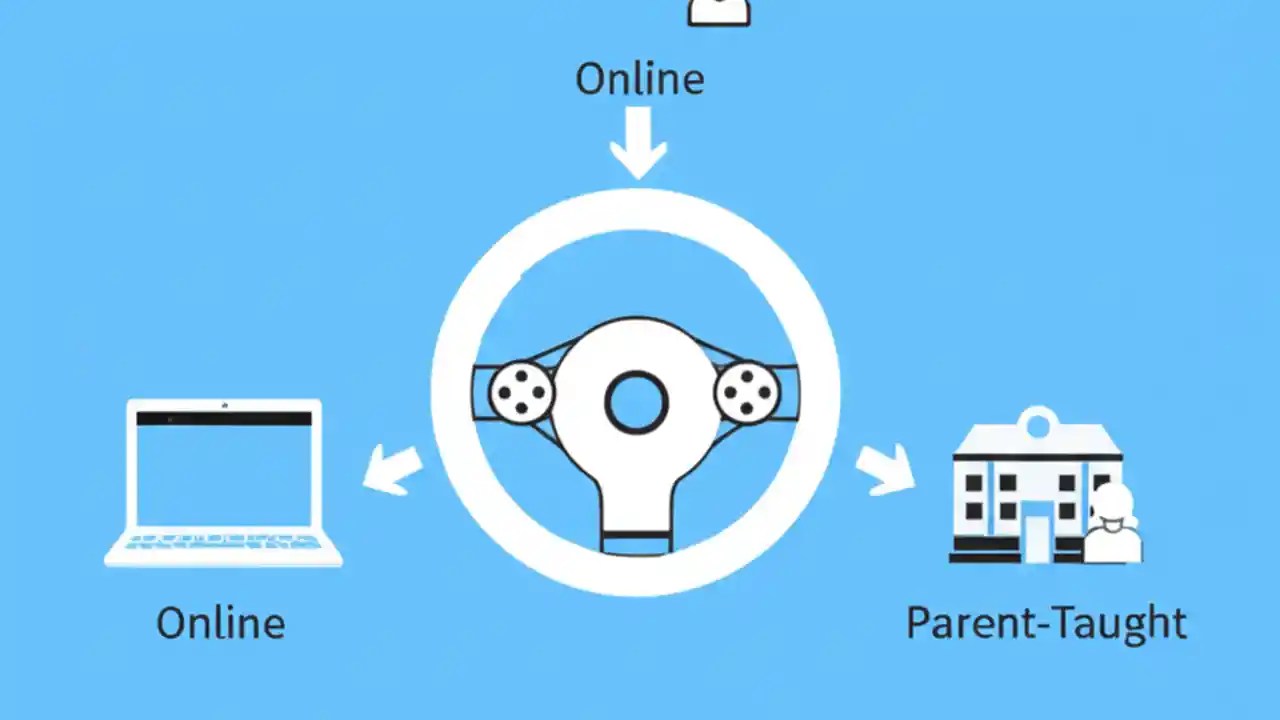 Online

Online

Parent-Taught