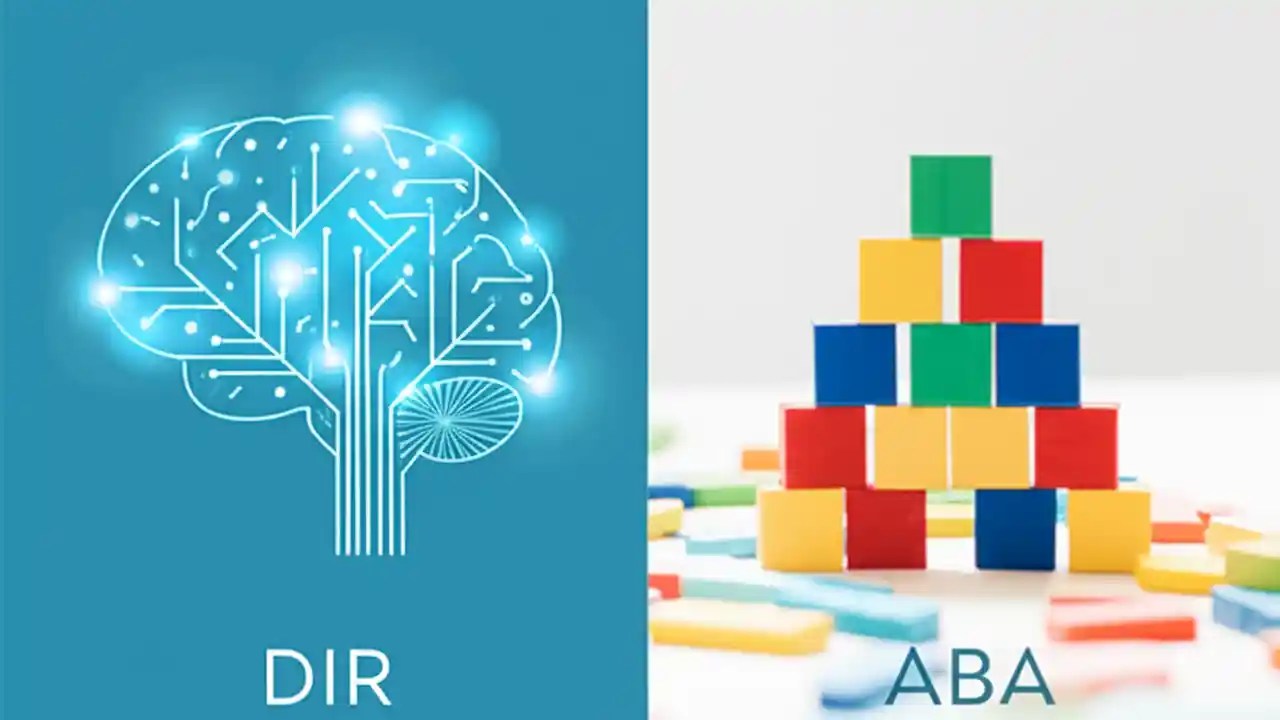 DIR

ABA