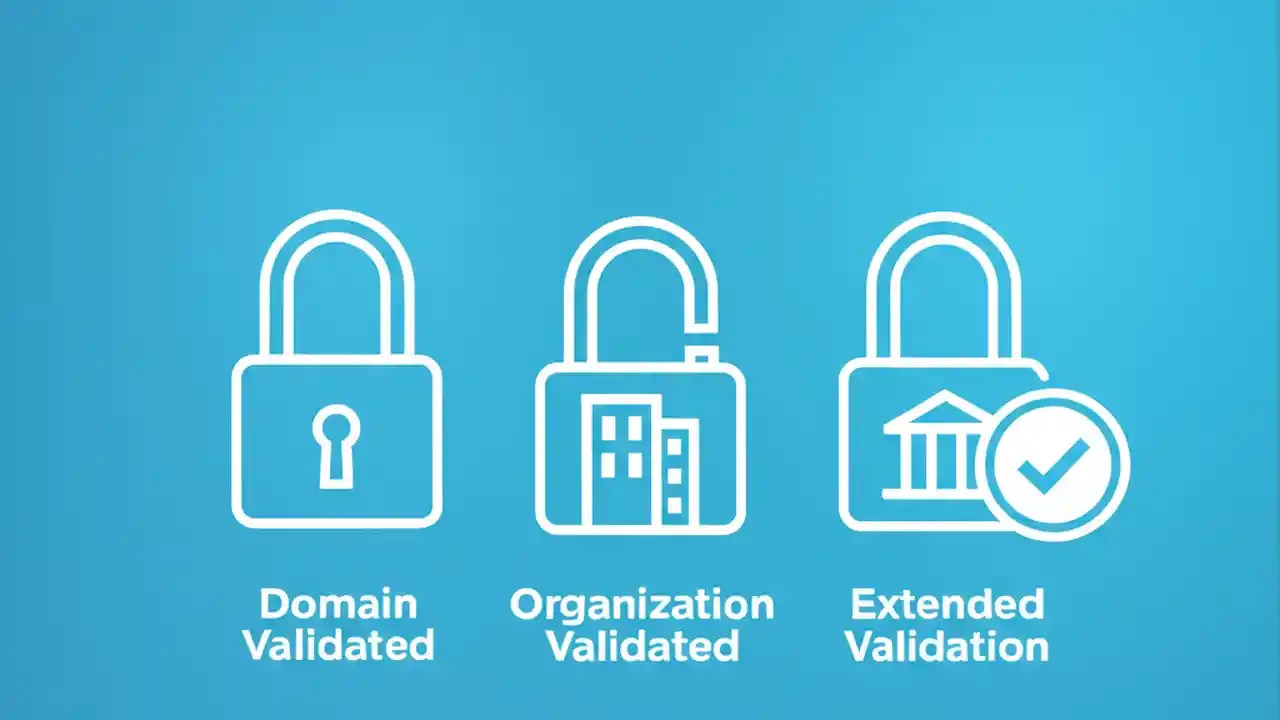 Domain Validated

Organization Validated

Extended Validation