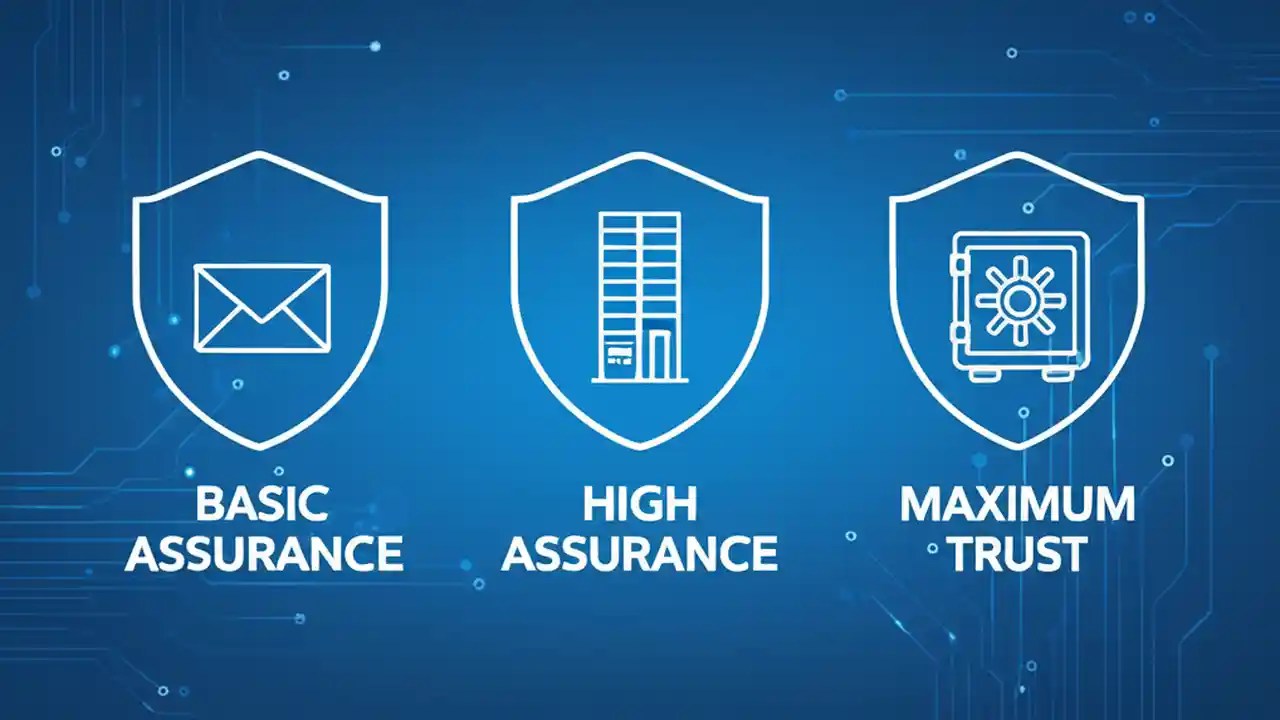 BASIC ASSURANCE

HIGH ASSURANCE

MAXIMUM TRUST