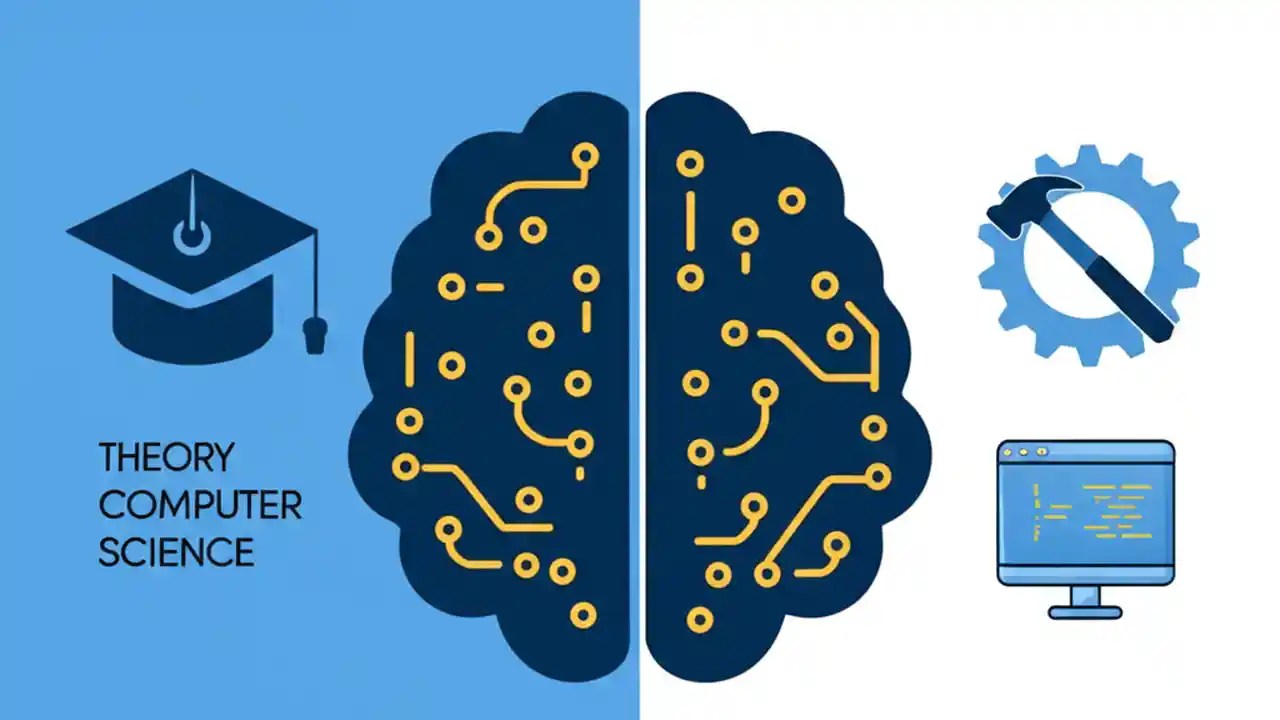 THEORY
COMPUTER
SCIENCE