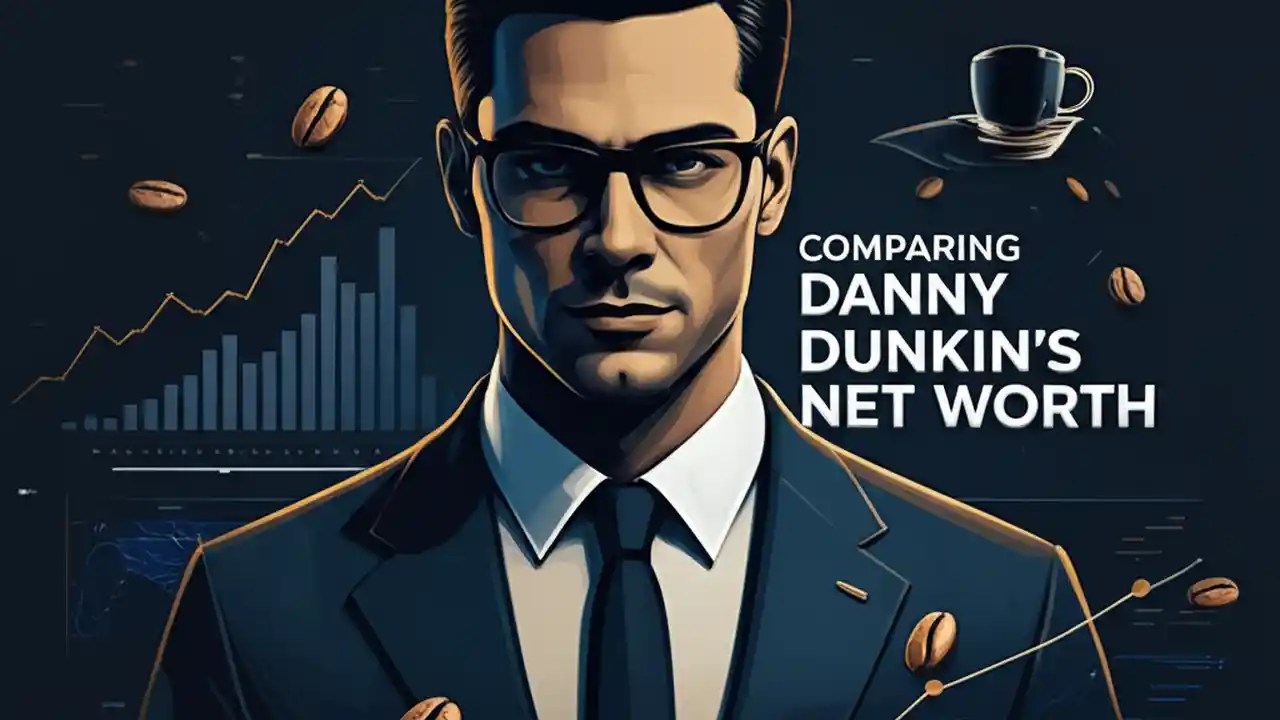 COMPARING
DANNY
DUNKIN'S
NET WORTH