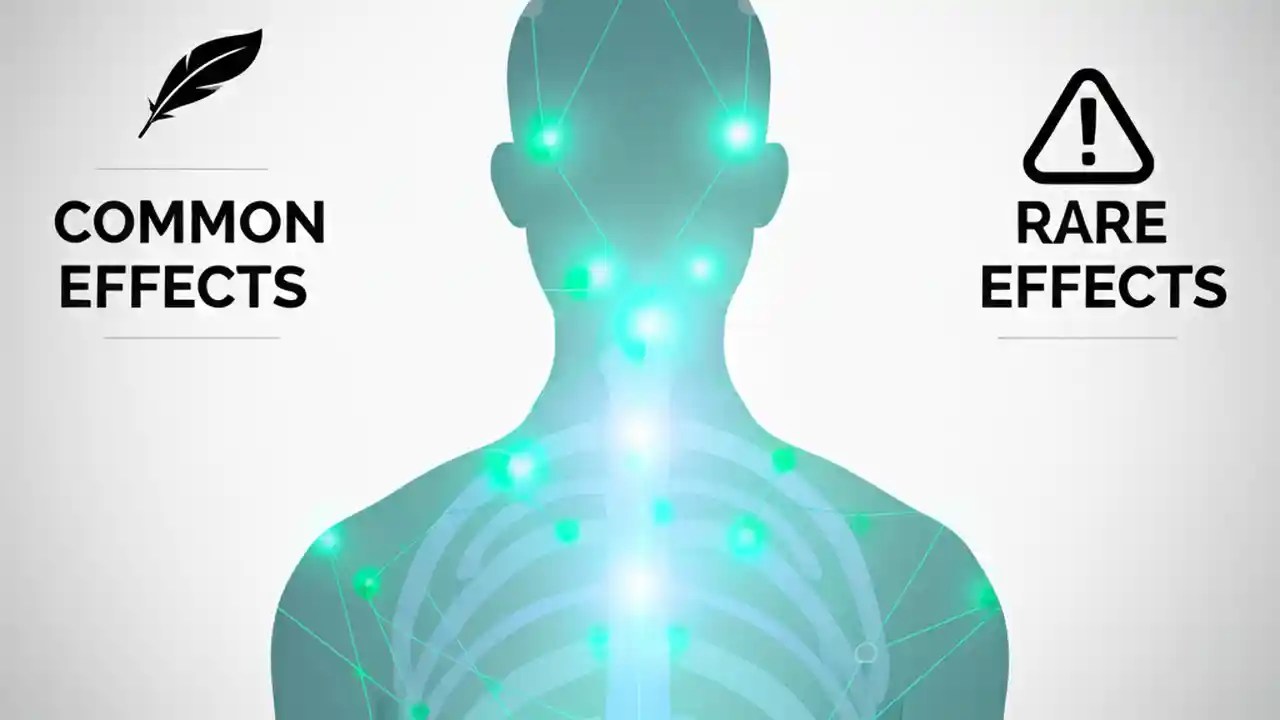 COMMON EFFECTS

RARE EFFECTS