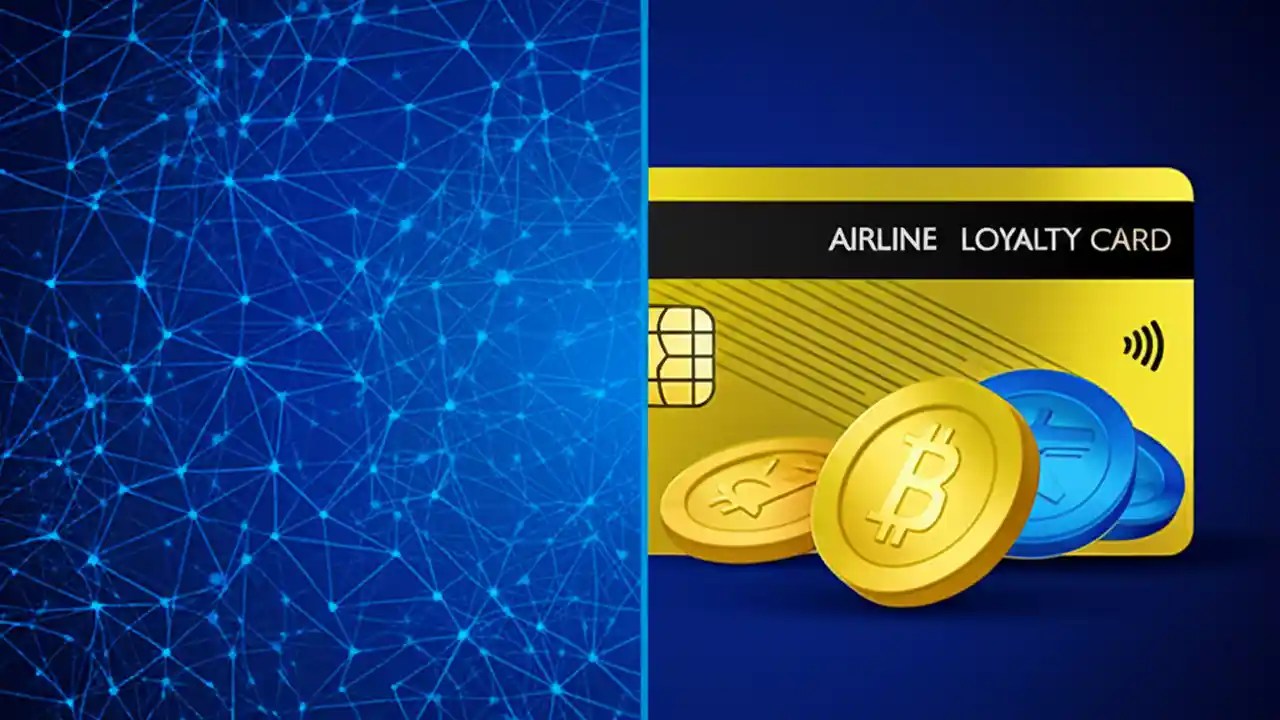 AIRLINE LOYALTY CARD