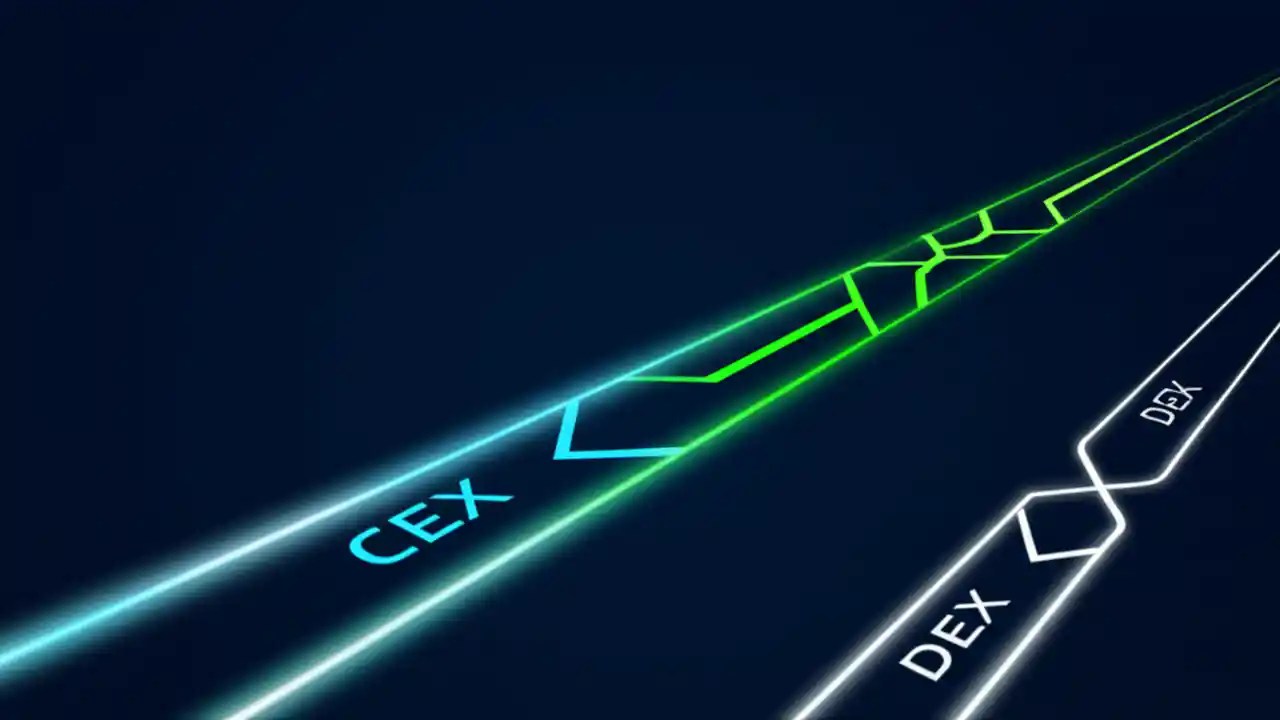 CEX

DEX

DEX