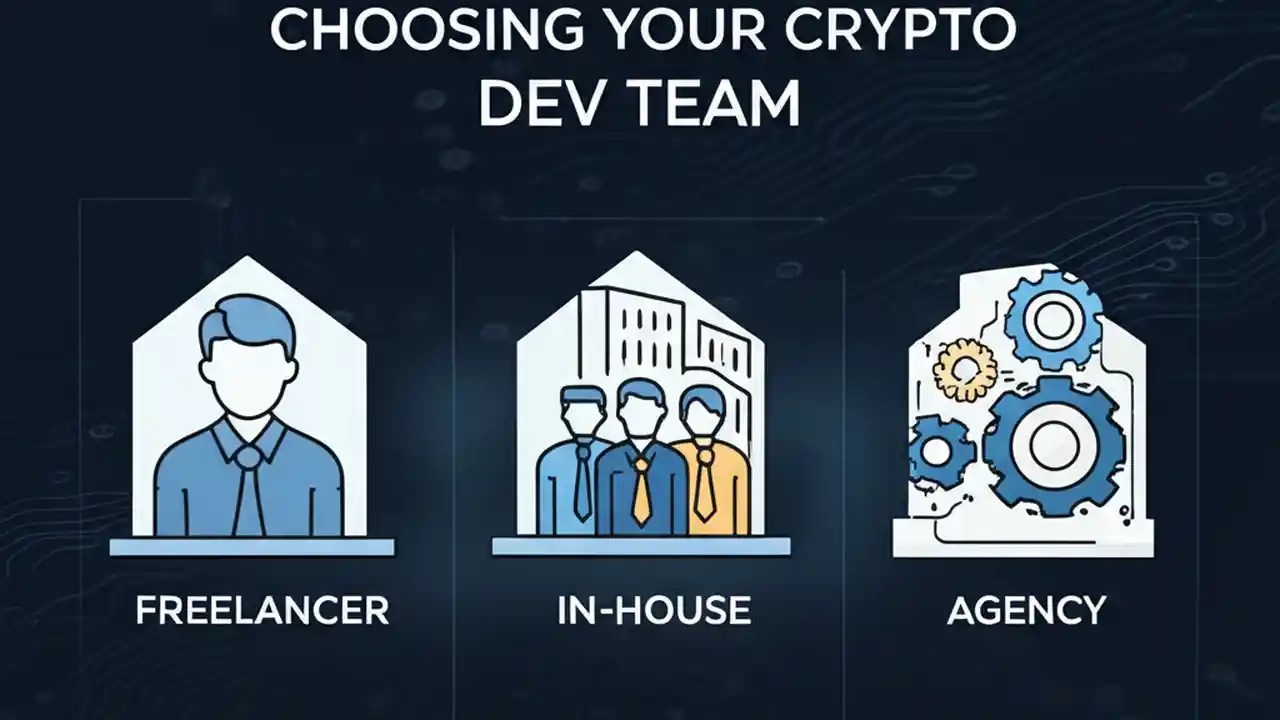 CHOOSING YOUR CRYPTO DEV TEAM

FREELANCER

IN-HOUSE

AGENCY