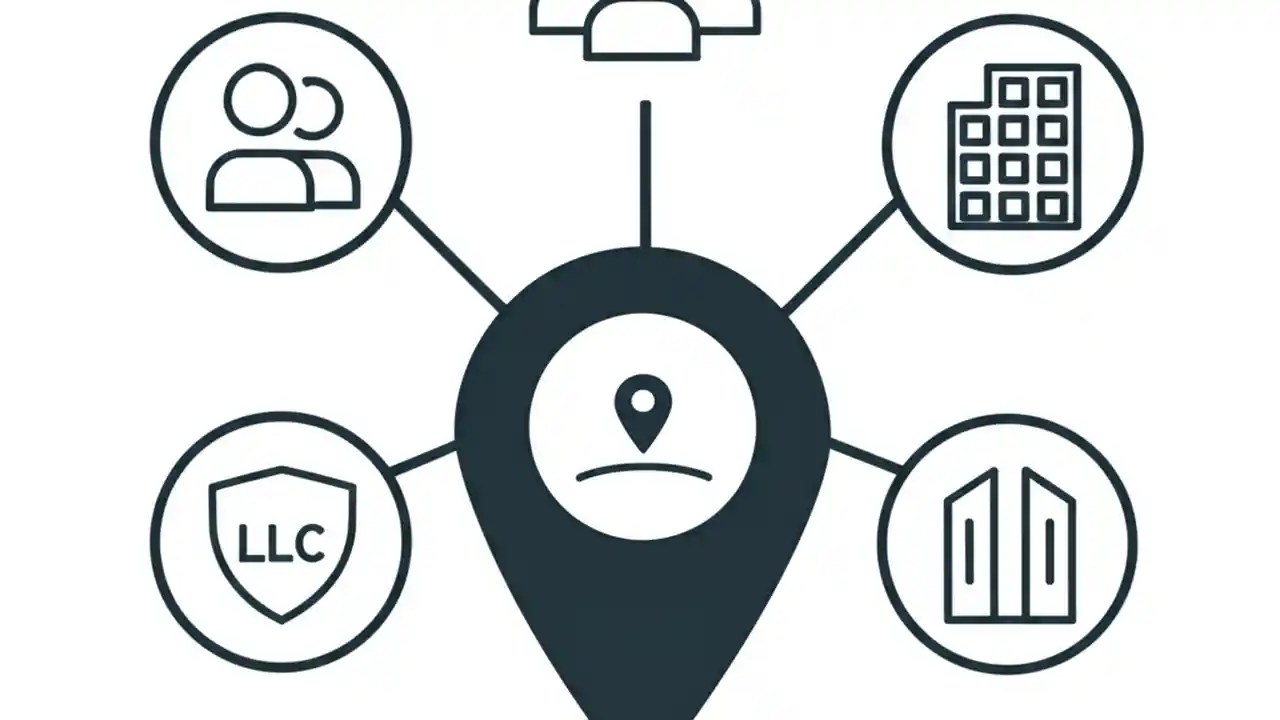 LLC