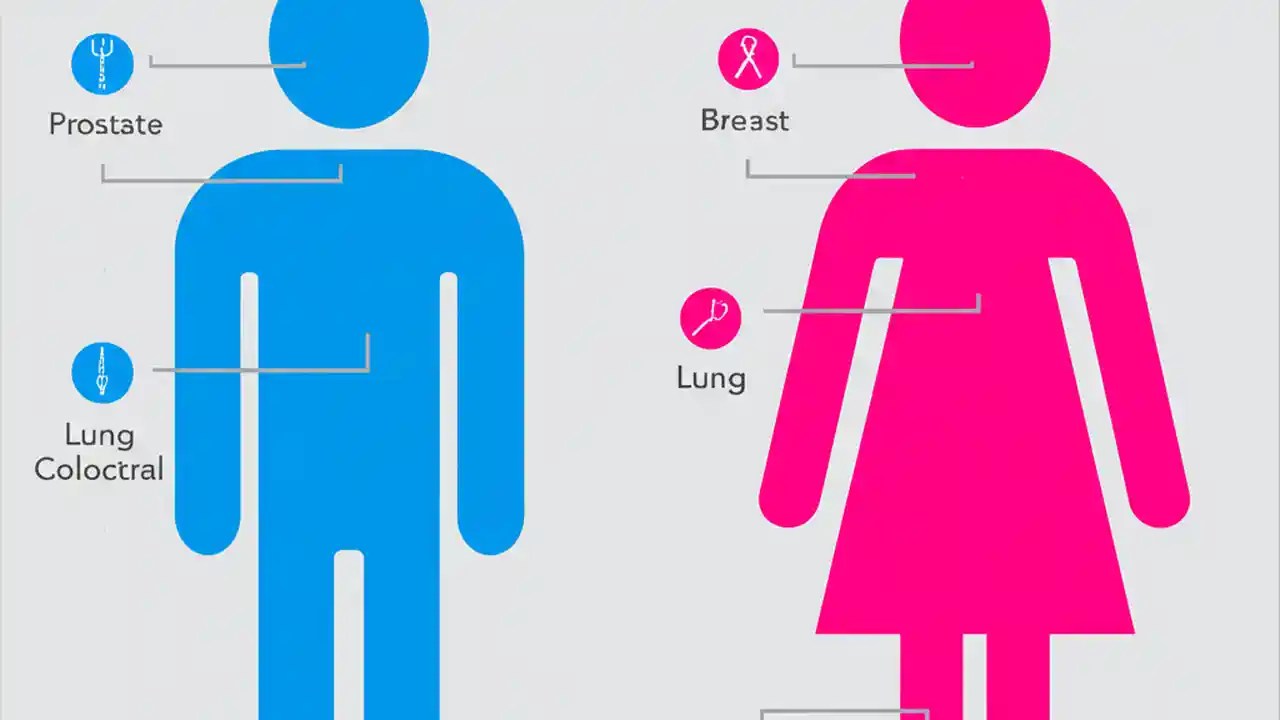 Prostate

Lung
Coloctral

Breast

Lung