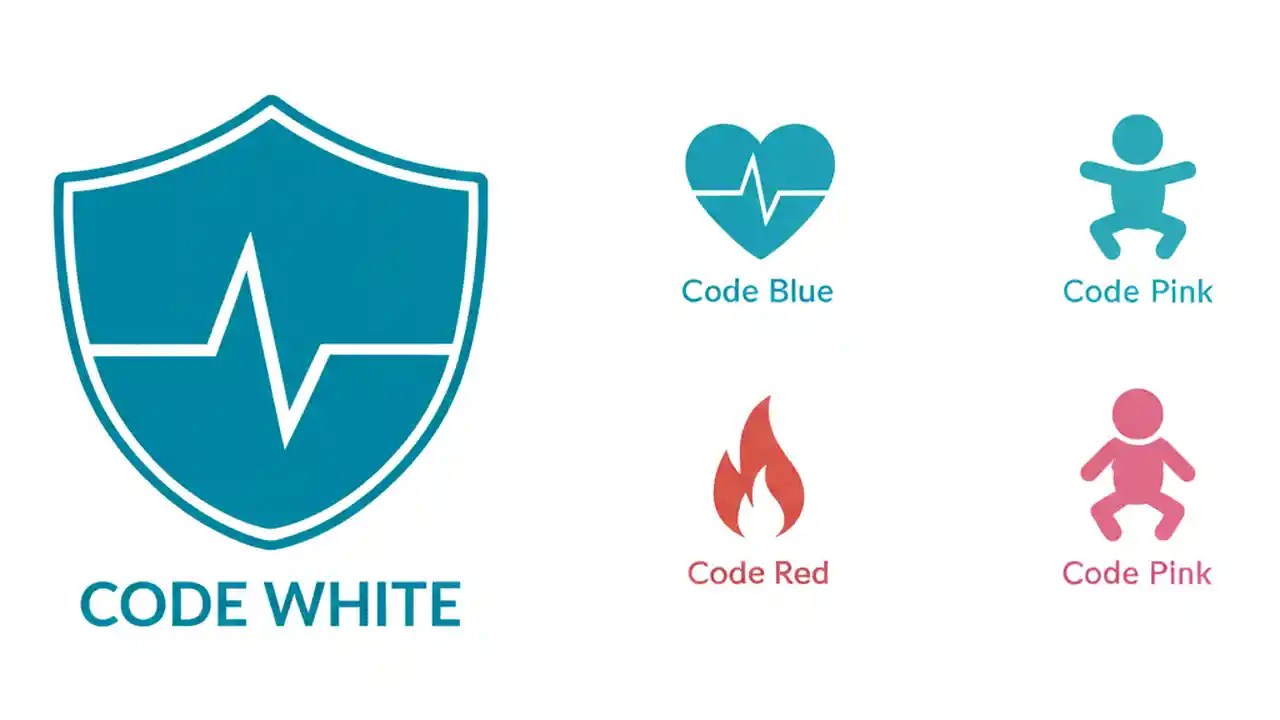 CODE WHITE

Code Blue

Code Pink

Code Red

Code Pink