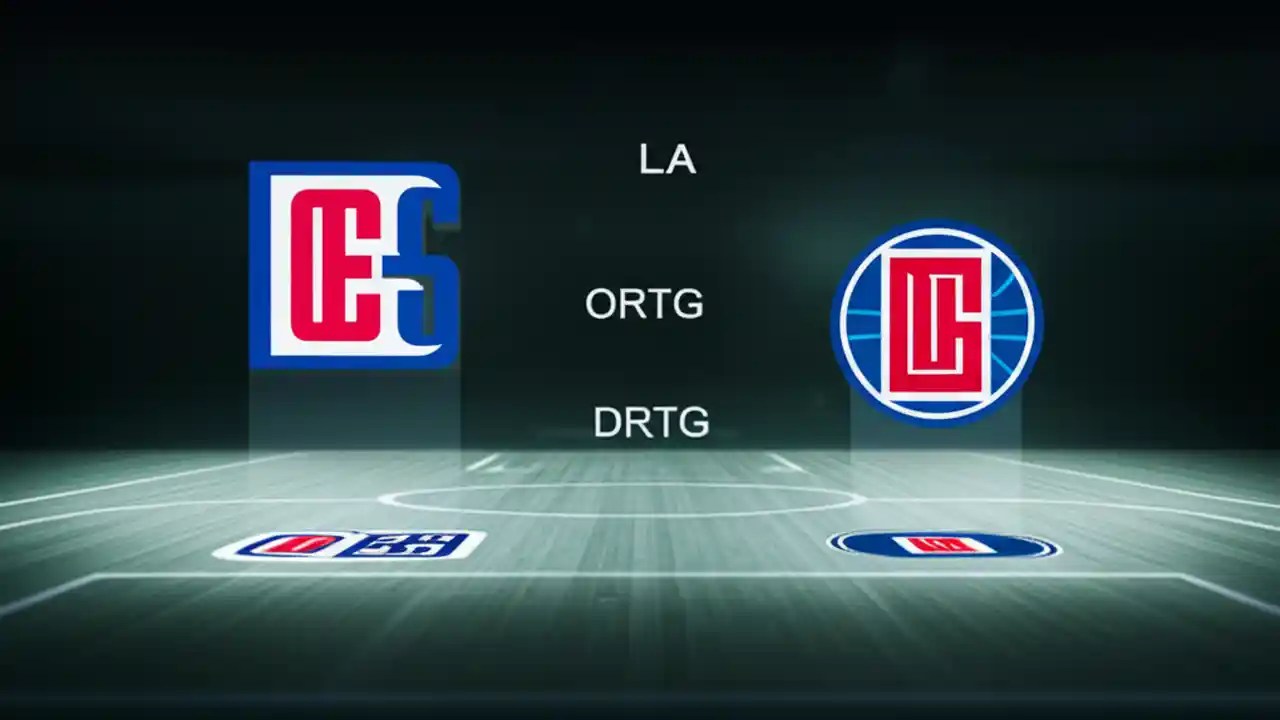 LA

ORTG

DRTG