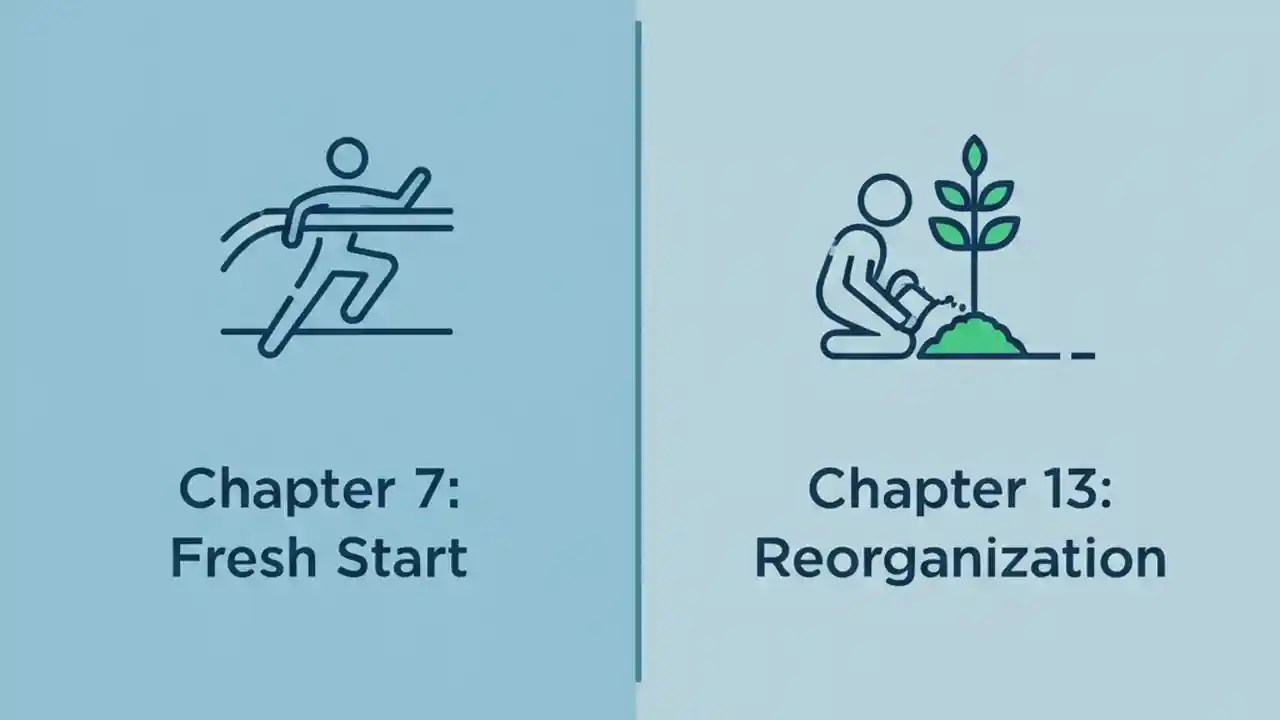 Chapter 7:
Fresh Start

Chapter 13:
Reorganization