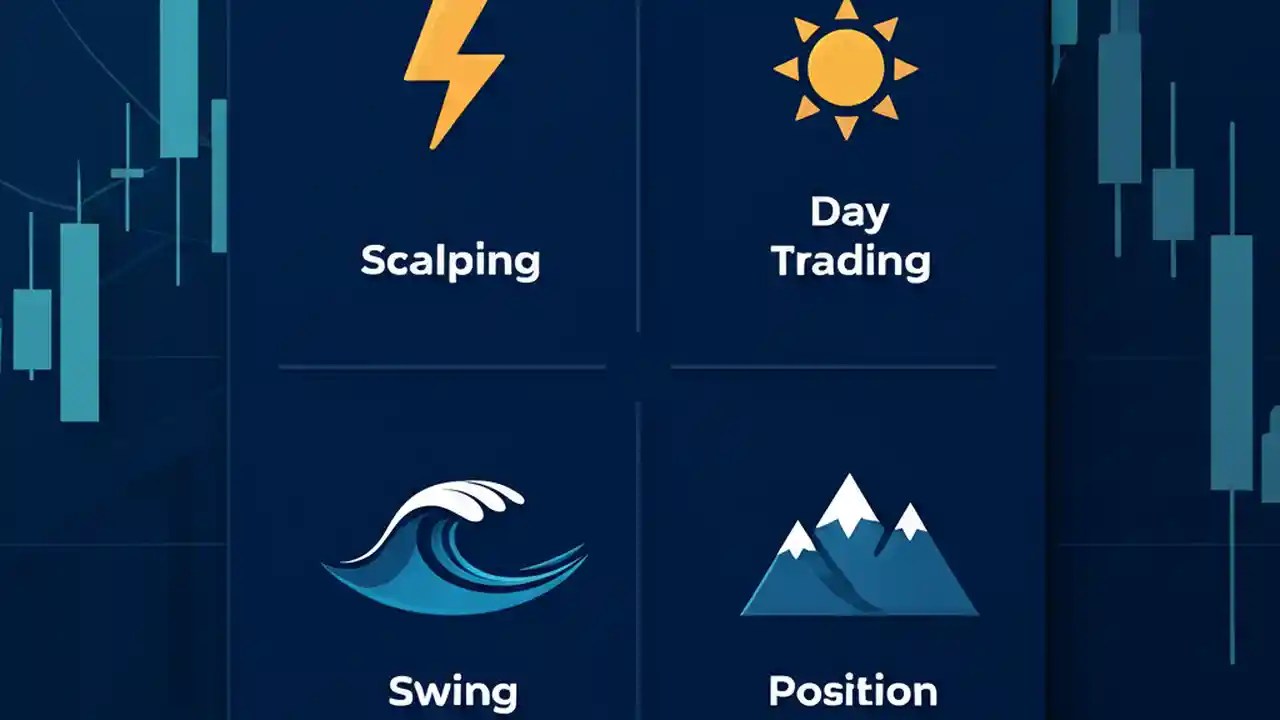 Scalping

Day Trading

Swing

Position