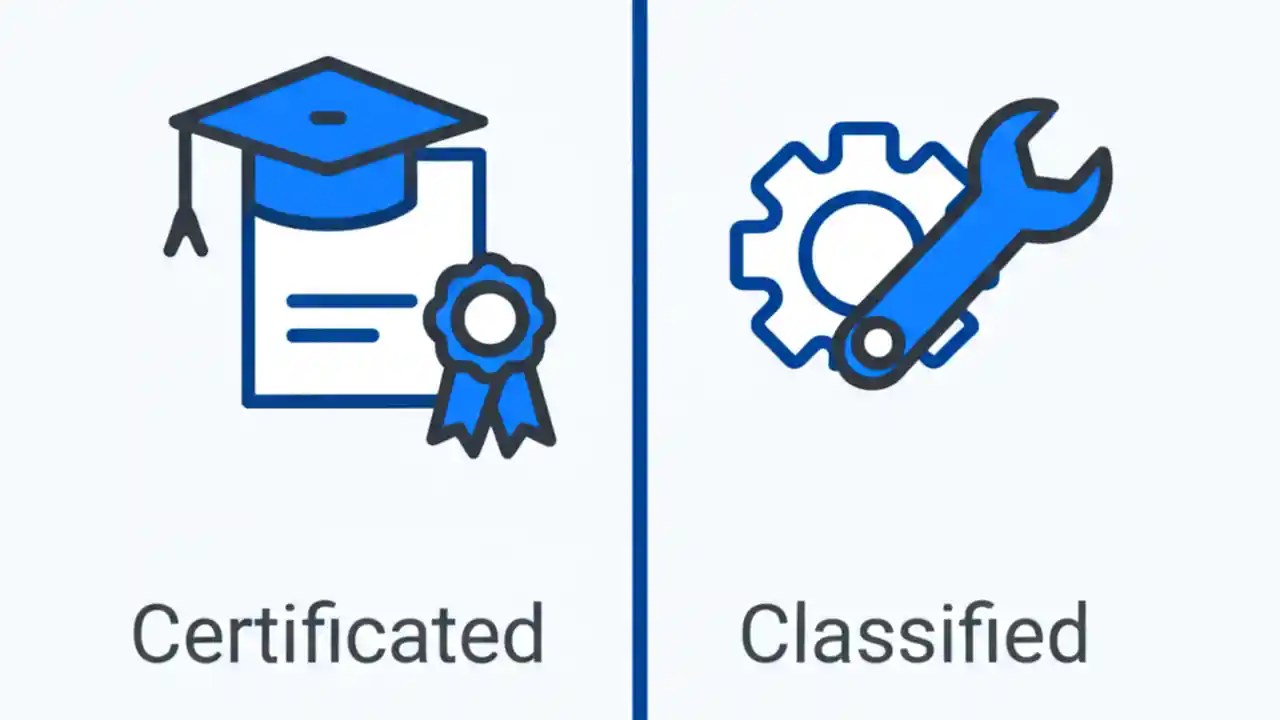 Certificated

Classified